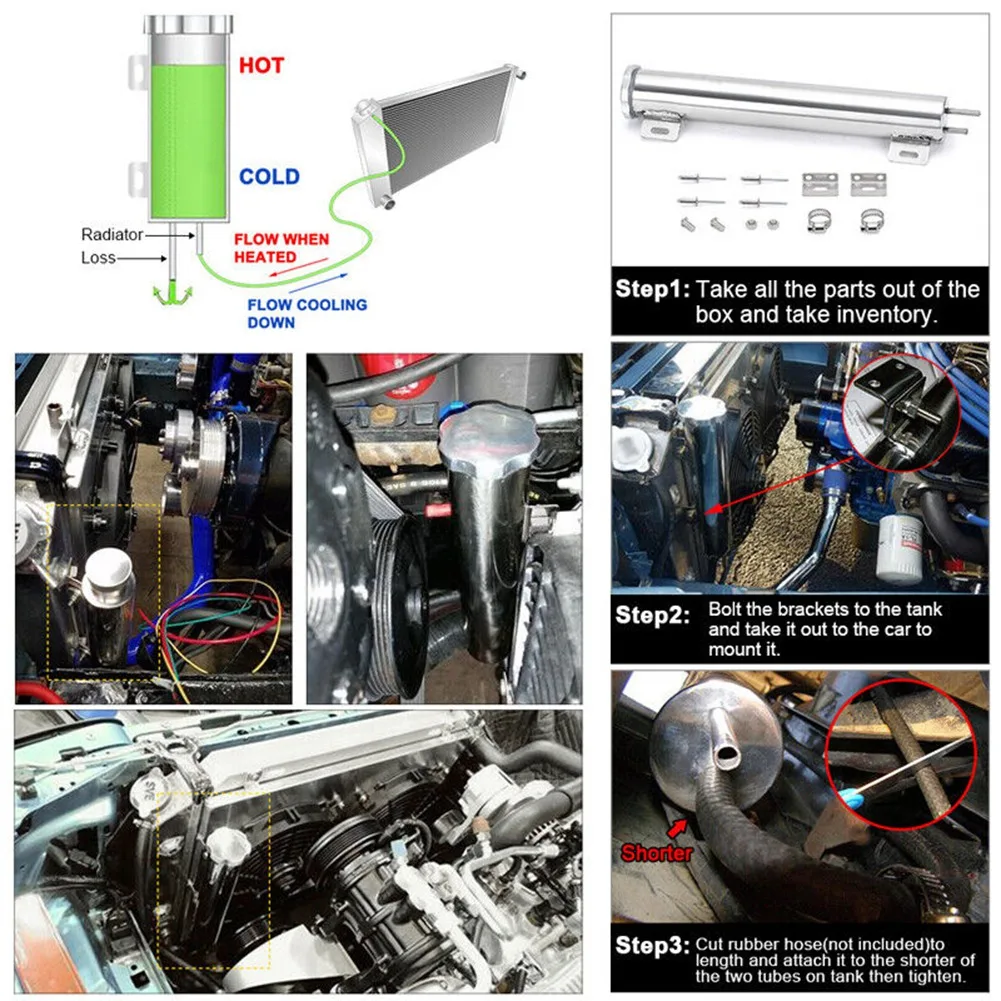 HOT

COLD

Radiator Loss

FLOW WHEN HEATED

FLOW COOLING DOWN

Step1: Take all the parts out of the box and take inventory.

Step2: Bolt the brackets to the tank and take it out to the car to mount it.

Shorter

Step3: Cut rubber hose(not included)to length and attach it to the shorter of the two tubes on tank then tighten.