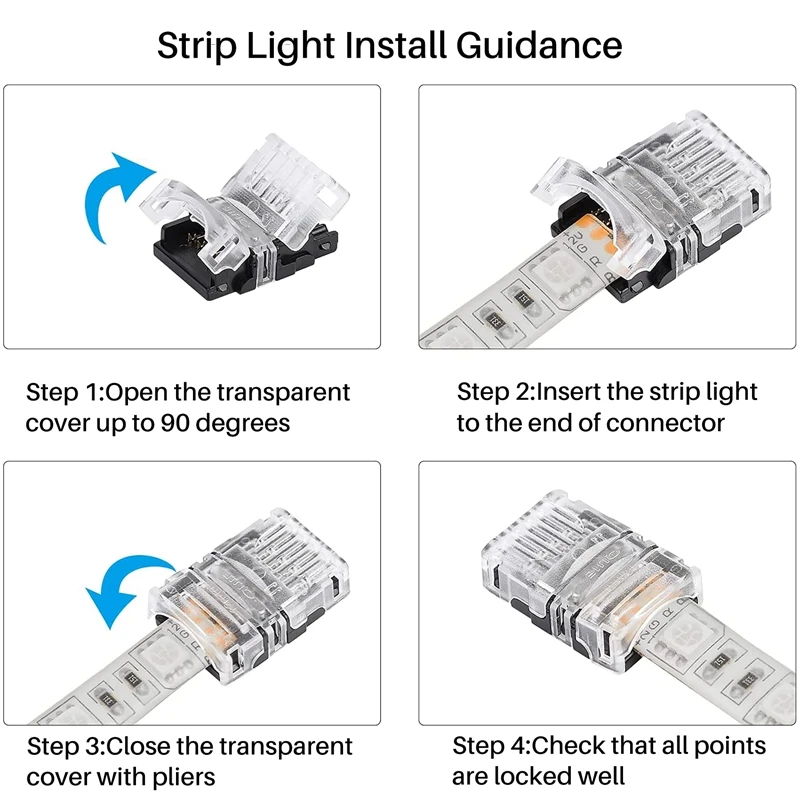 Strip Light Install Guidance

Step 1:Open the transparent cover up to 90 degrees

Step 2:Insert the strip light to the end of connector

Step 3:Close the transparent cover with pliers

Step 4:Check that all points are locked well