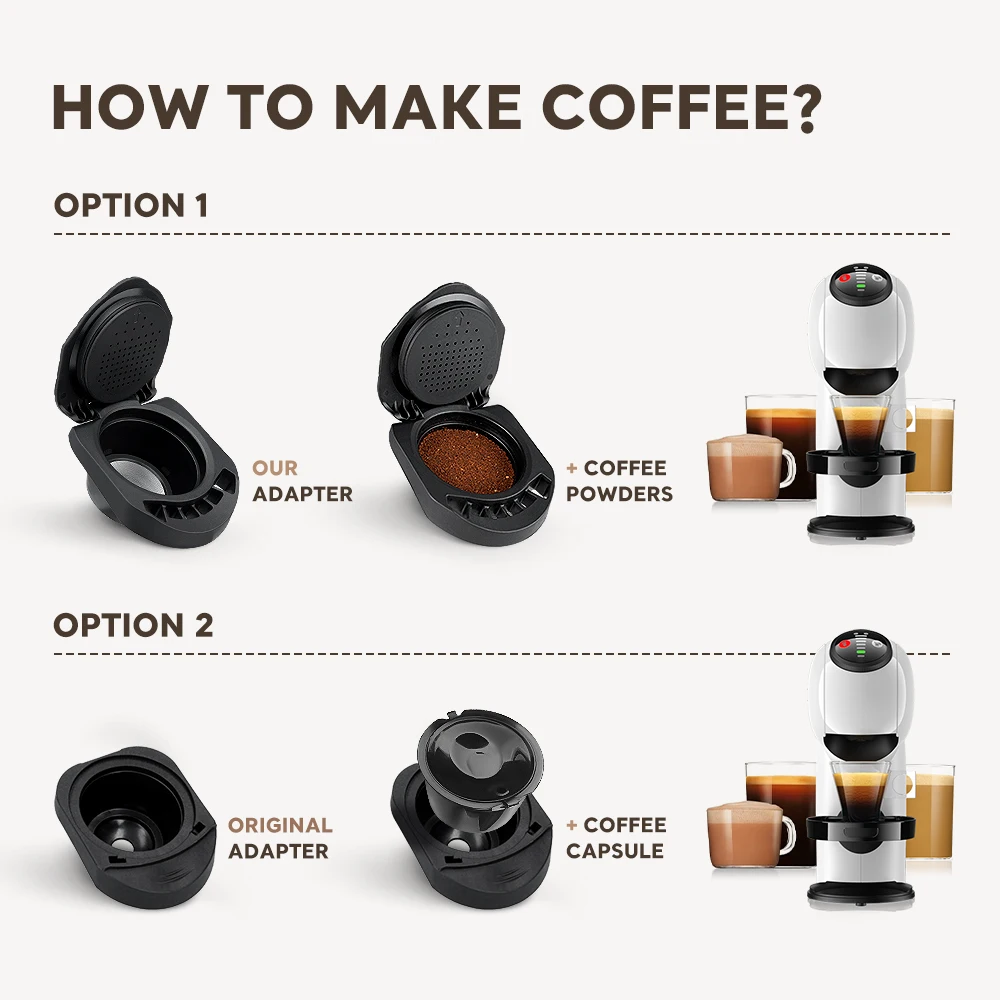 HOW TO MAKE COFFEE?

OPTION 1

OUR ADAPTER

+ COFFEE POWDERS

OPTION 2

ORIGINAL ADAPTER

+ COFFEE CAPSULE