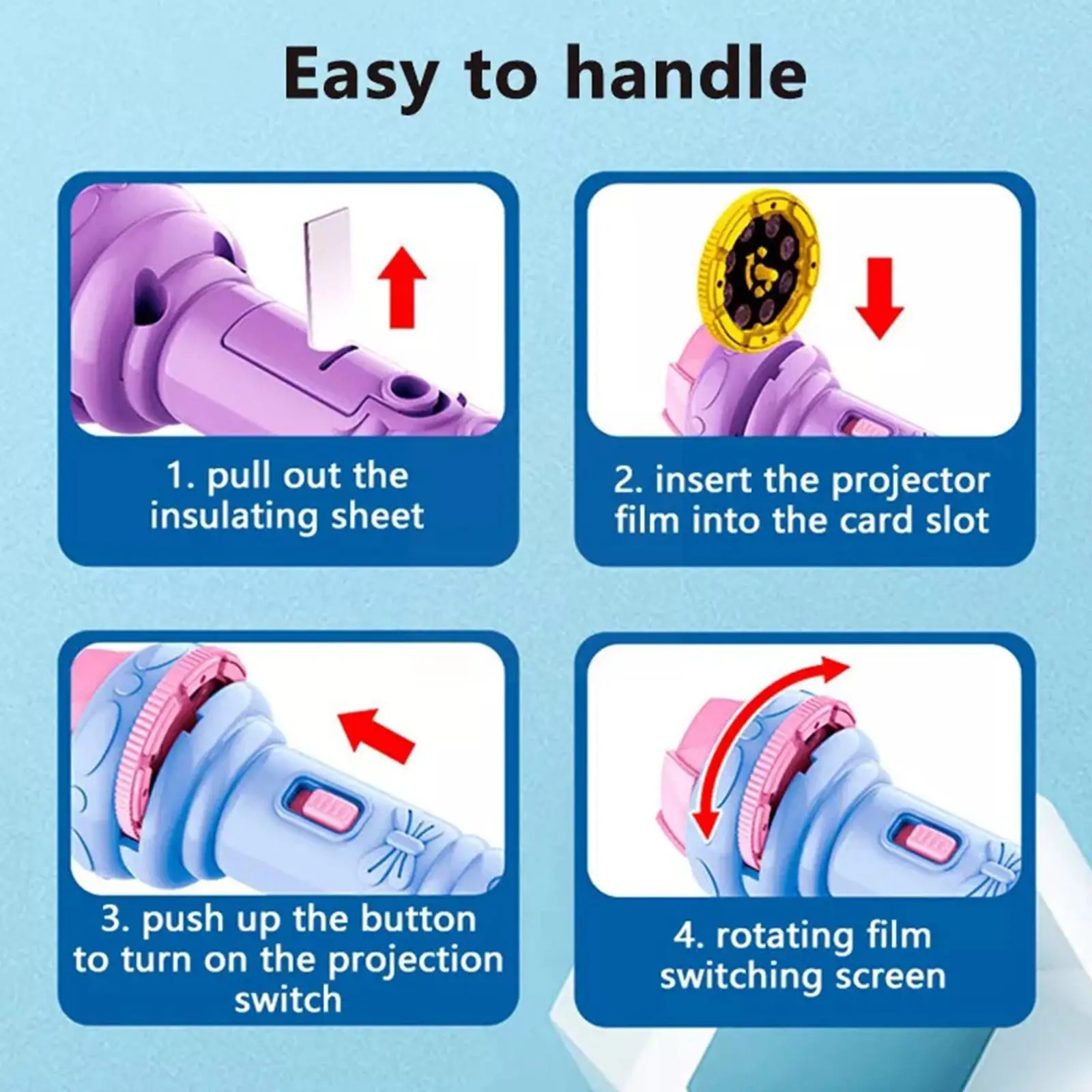 Easy to handle

1. pull out the insulating sheet

2. insert the projector film into the card slot

3. push up the button to turn on the projection switch

4. rotating film switching screen