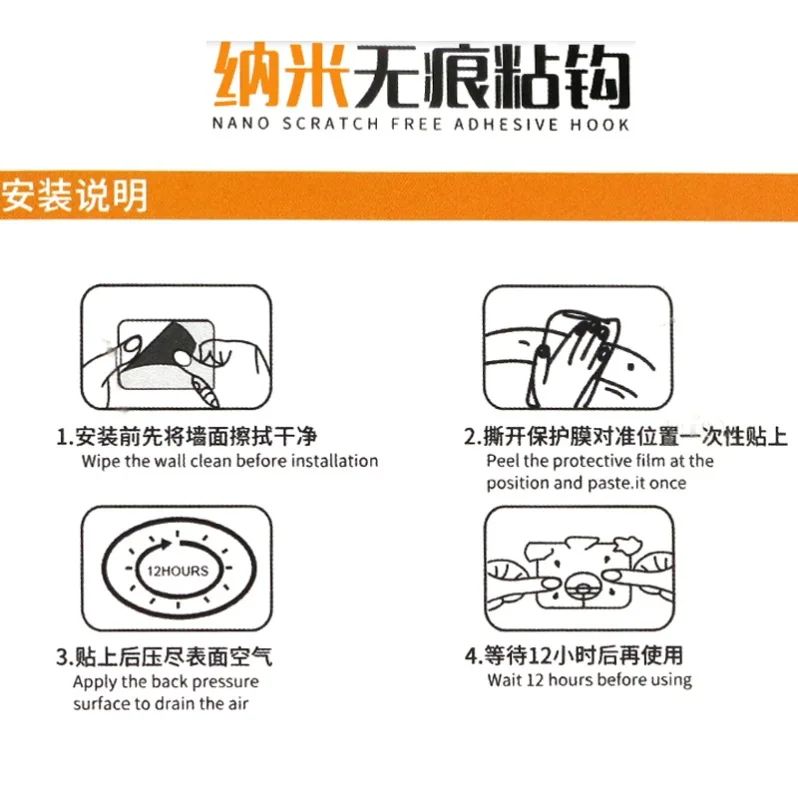 纳米无痕粘钩
NANO SCRATCH FREE ADHESIVE HOOK

安装说明

1.安装前先将墙面擦拭干净
Wipe the wall clean before installation

2.撕开保护膜对准位置一次性贴上
Peel the protective film at the position and paste.it once

12HOURS

3.贴上后压尽表面空气
Apply the back pressure surface to drain the air

4.等待12小时后再使用
Wait 12 hours before using