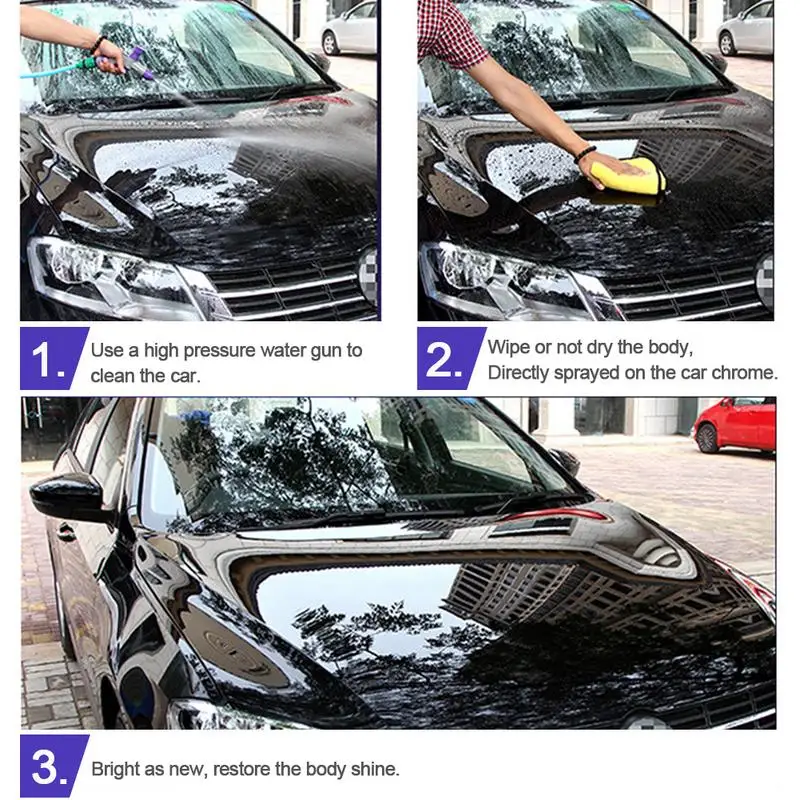 1. Use a high pressure water gun to clean the car.

2. Wipe or not dry the body, Directly sprayed on the car chrome.

3. Bright as new, restore the body shine.