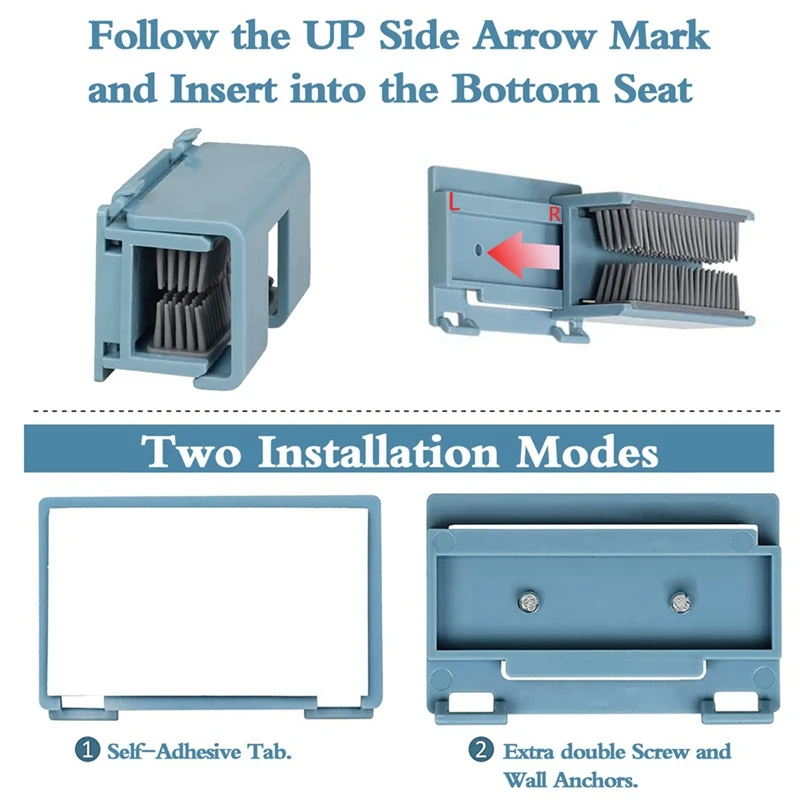 Follow the UP Side Arrow Mark and Insert into the Bottom Seat

L

R

Two Installation Modes

1 Self-Adhesive Tab.

2 Extra double Screw and Wall Anchors.