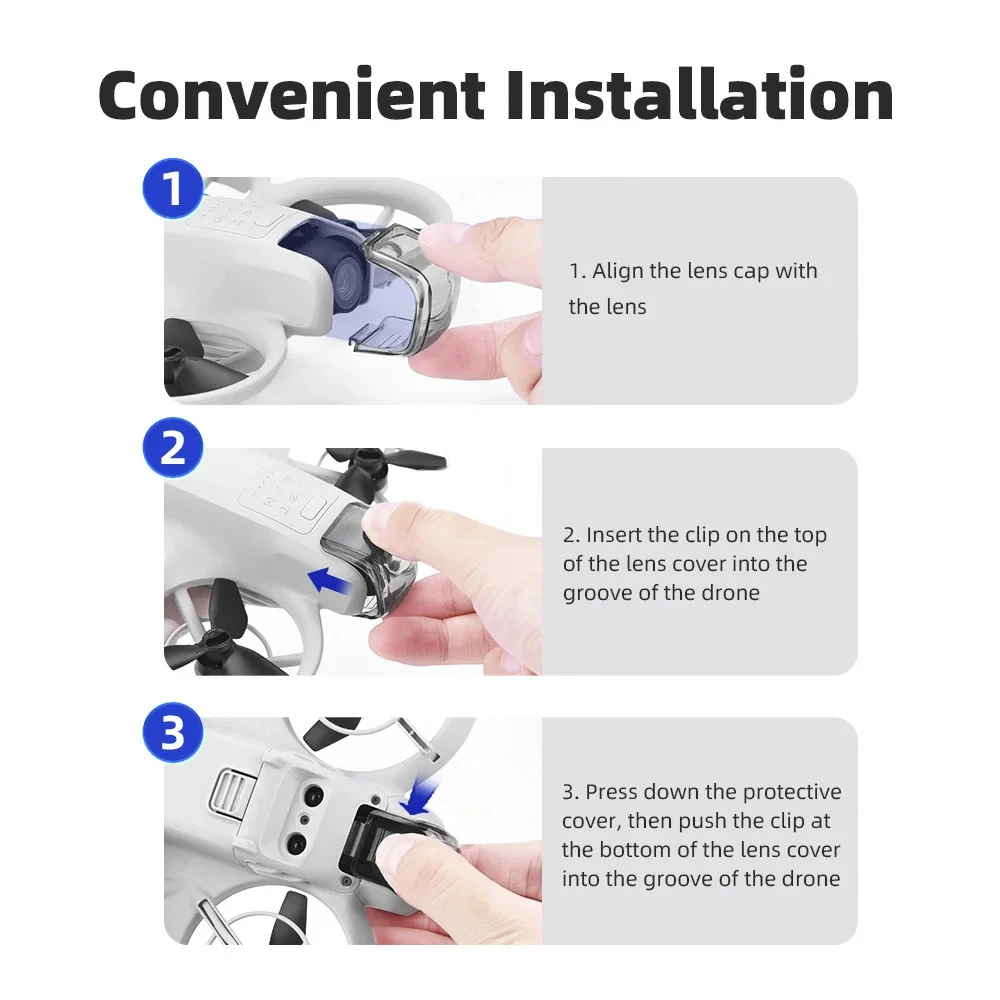 Convenient Installation

1

1. Align the lens cap with the lens

2

2. Insert the clip on the top of the lens cover into the groove of the drone

3

3. Press down the protective cover, then push the clip at the bottom of the lens cover into the groove of the drone