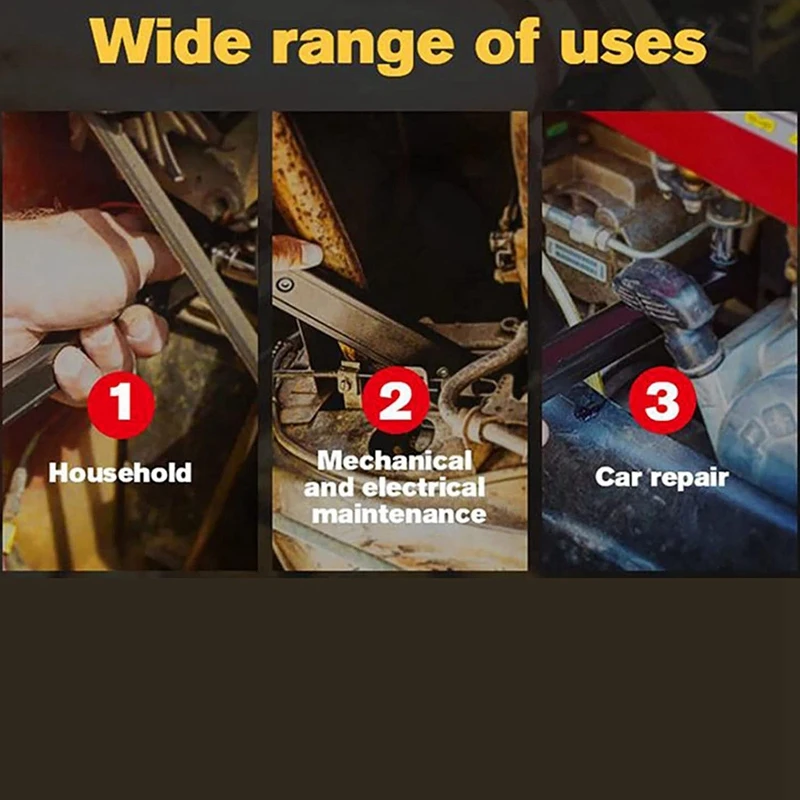 Wide range of uses

1
Household

2
Mechanical and electrical maintenance

3
Car repair