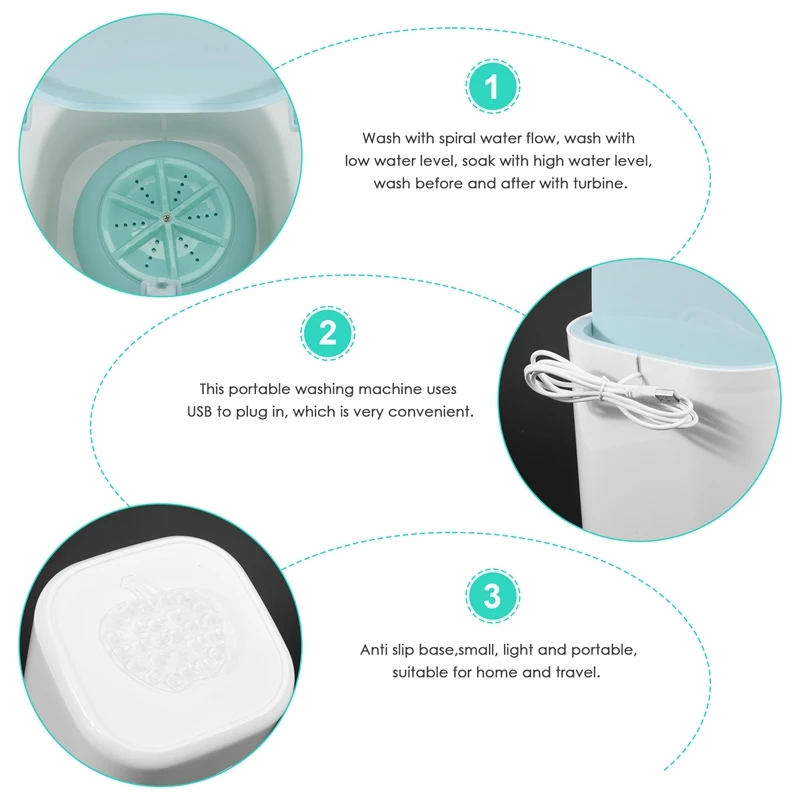 1

Wash with spiral water flow, wash with low water level, soak with high water level, wash before and after with turbine.

2

This portable washing machine uses USB to plug in, which is very convenient.

3

Anti slip base,small, light and portable, suitable for home and travel.