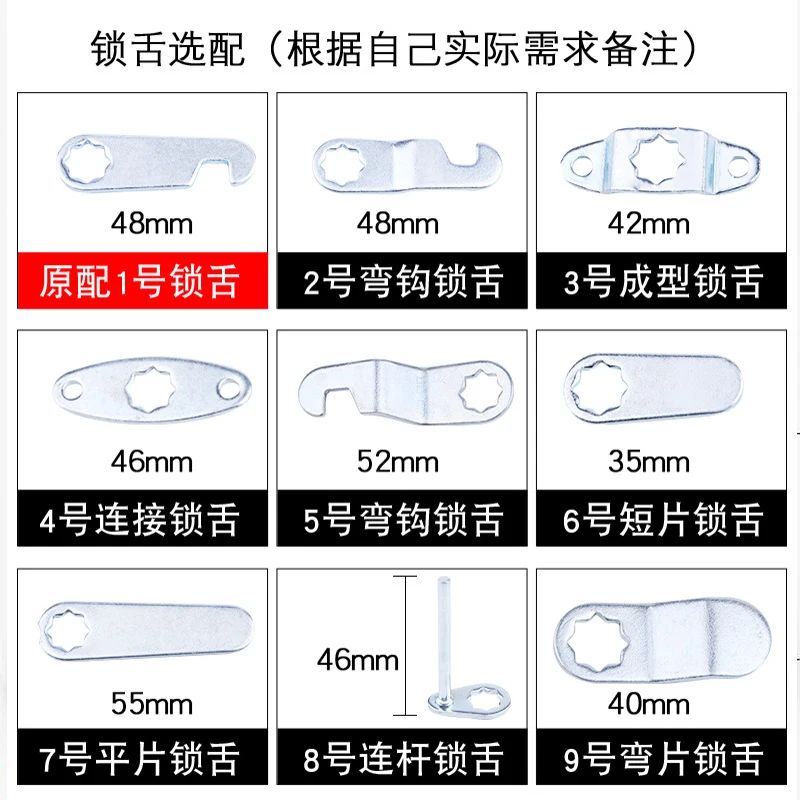 锁舌选配（根据自己实际需求备注）

48mm
原配1号锁舌

48mm
2号弯钩锁舌

42mm
3号成型锁舌

46mm
4号连接锁舌

52mm
5号弯钩锁舌

35mm
6号短片锁舌

55mm
7号平片锁舌

46mm
8号连杆锁舌

40mm
9号弯片锁舌