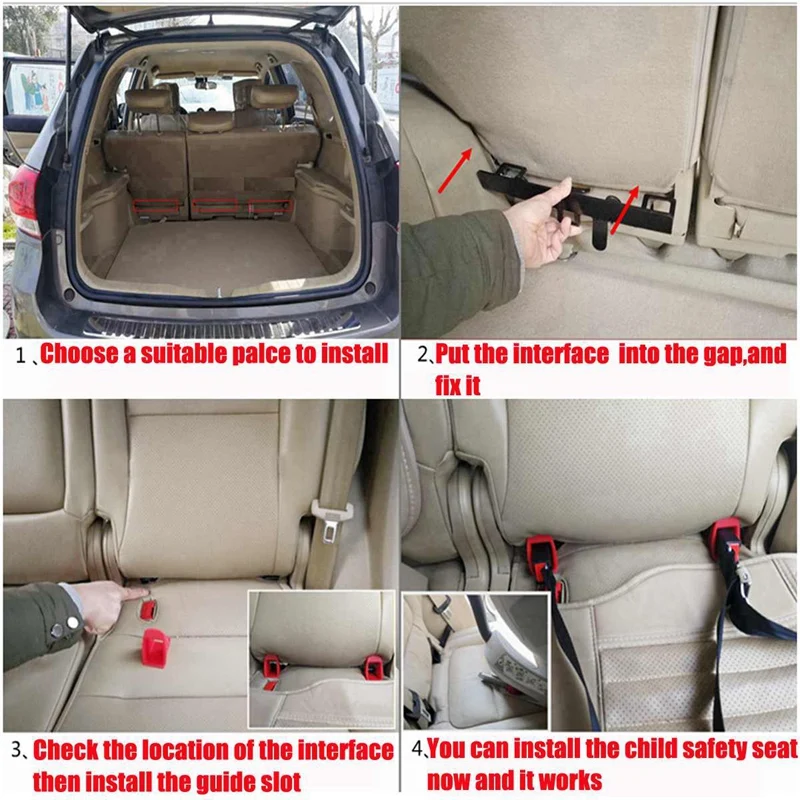 1、Choose a suitable palce to install

2、Put the interface  into the gap,and fix it

3、Check the location of the interface then install the guide slot

4、You can install the child safety seat now and it works