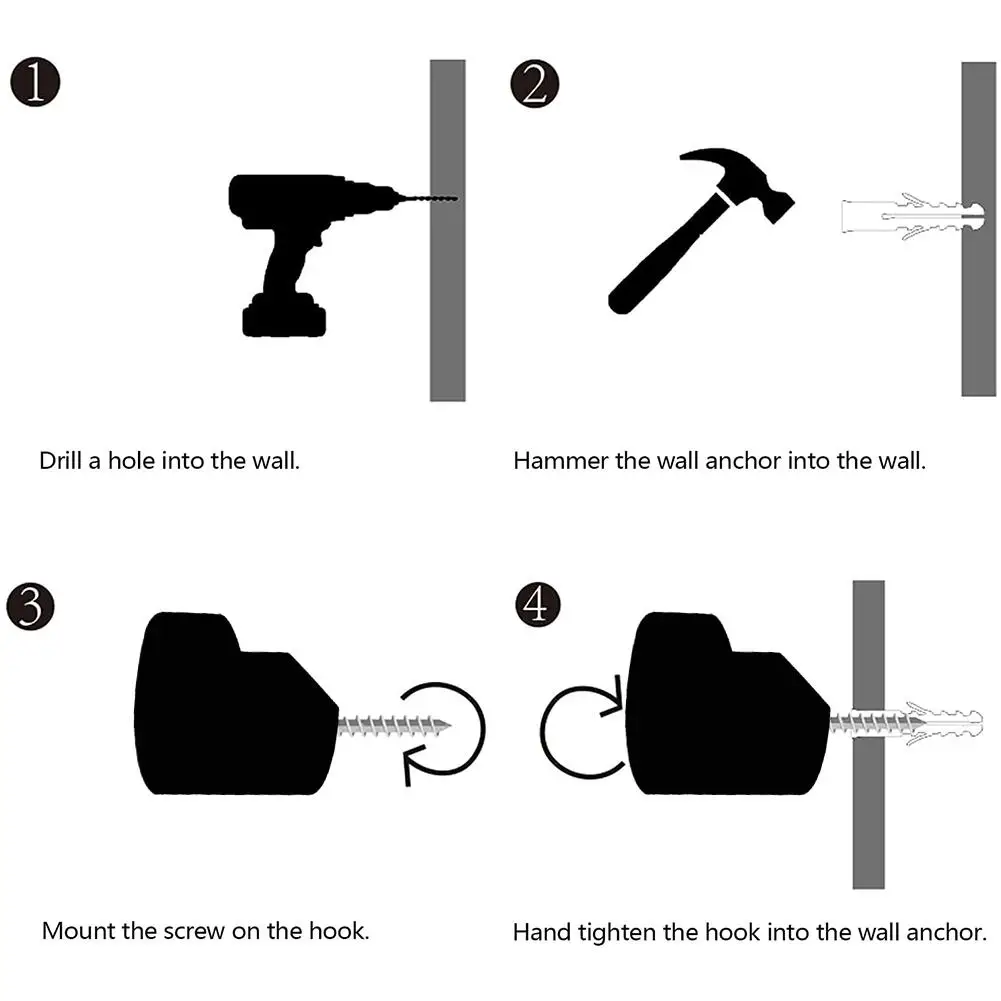 1

Drill a hole into the wall.

2

Hammer the wall anchor into the wall.

3

Mount the screw on the hook.

4

Hand tighten the hook into the wall anchor.