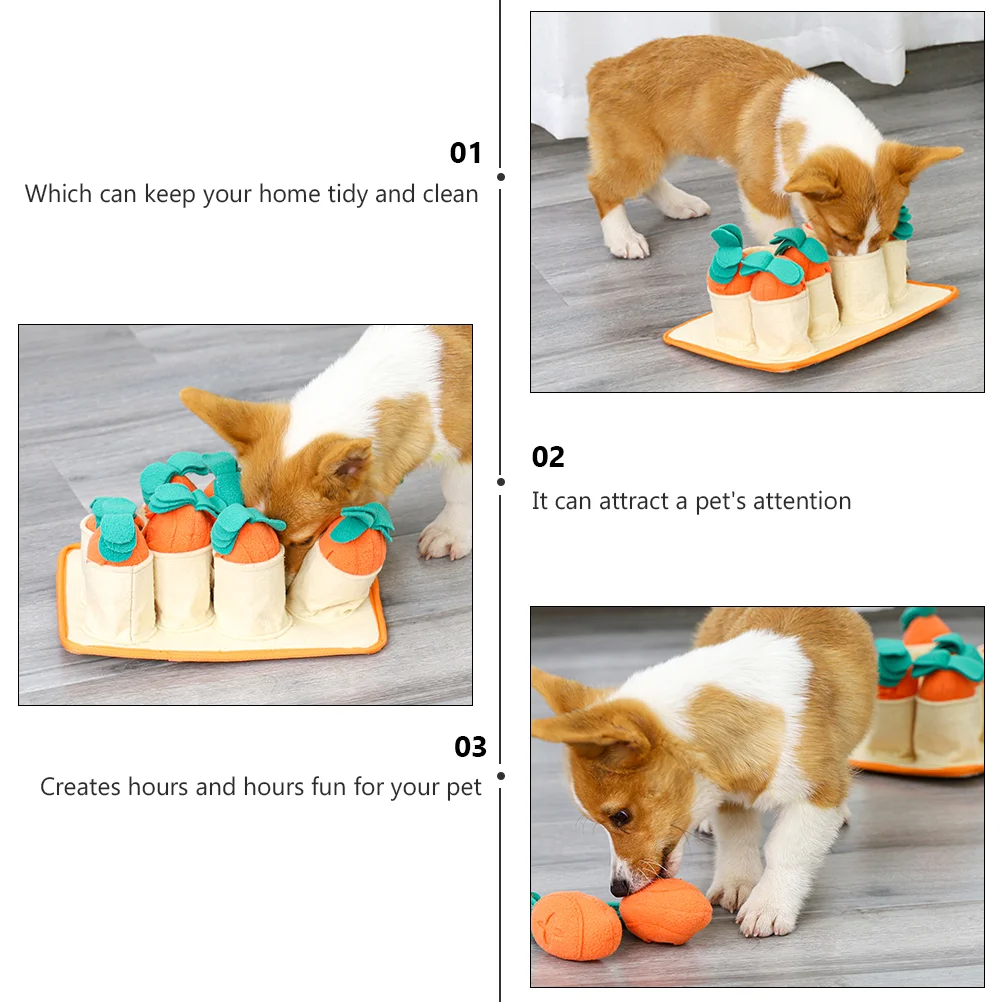 01
Which can keep your home tidy and clean

02
It can attract a pet's attention

03
Creates hours and hours fun for your pet