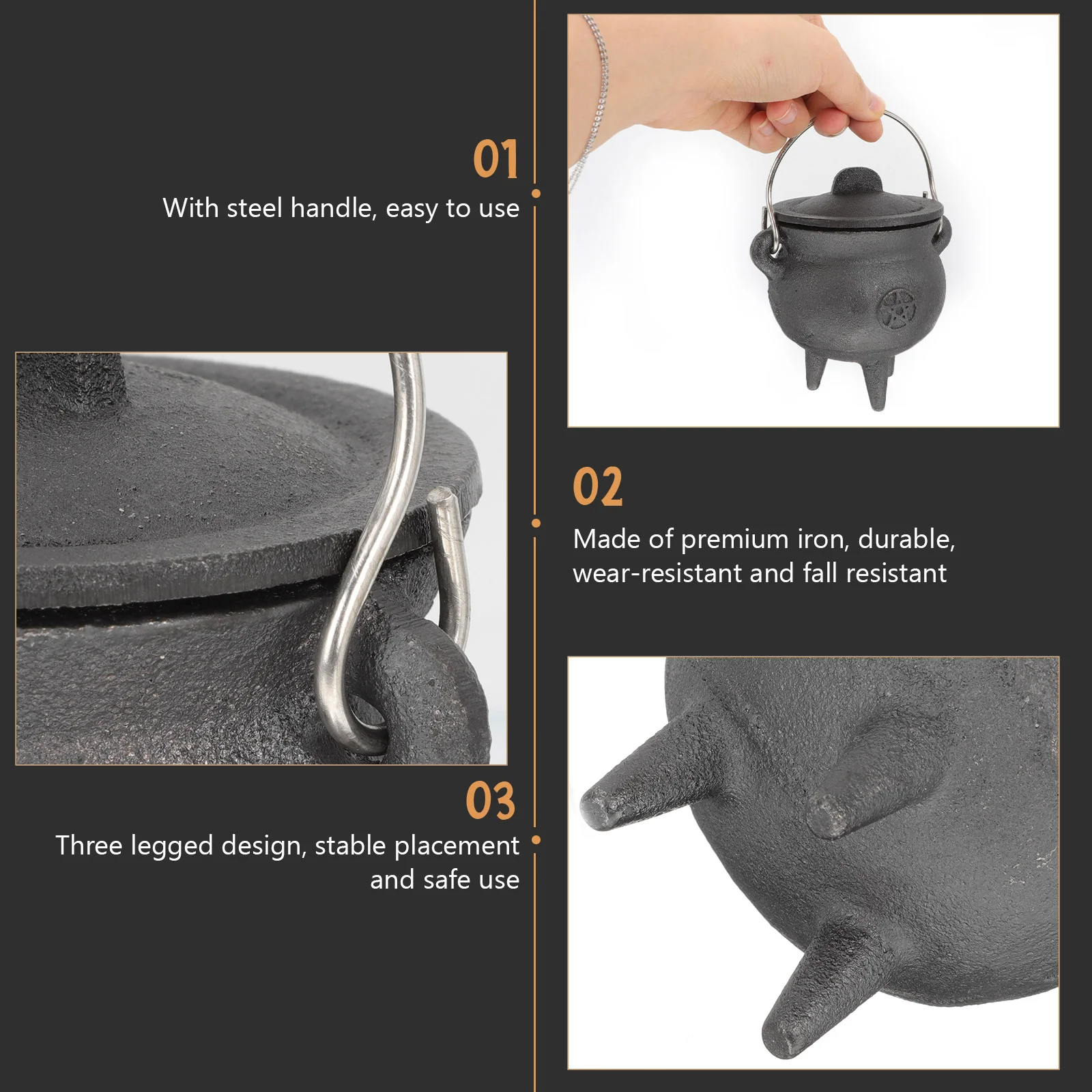 01
With steel handle, easy to use

02
Made of premium iron, durable, wear-resistant and fall resistant

03
Three legged design, stable placement and safe use