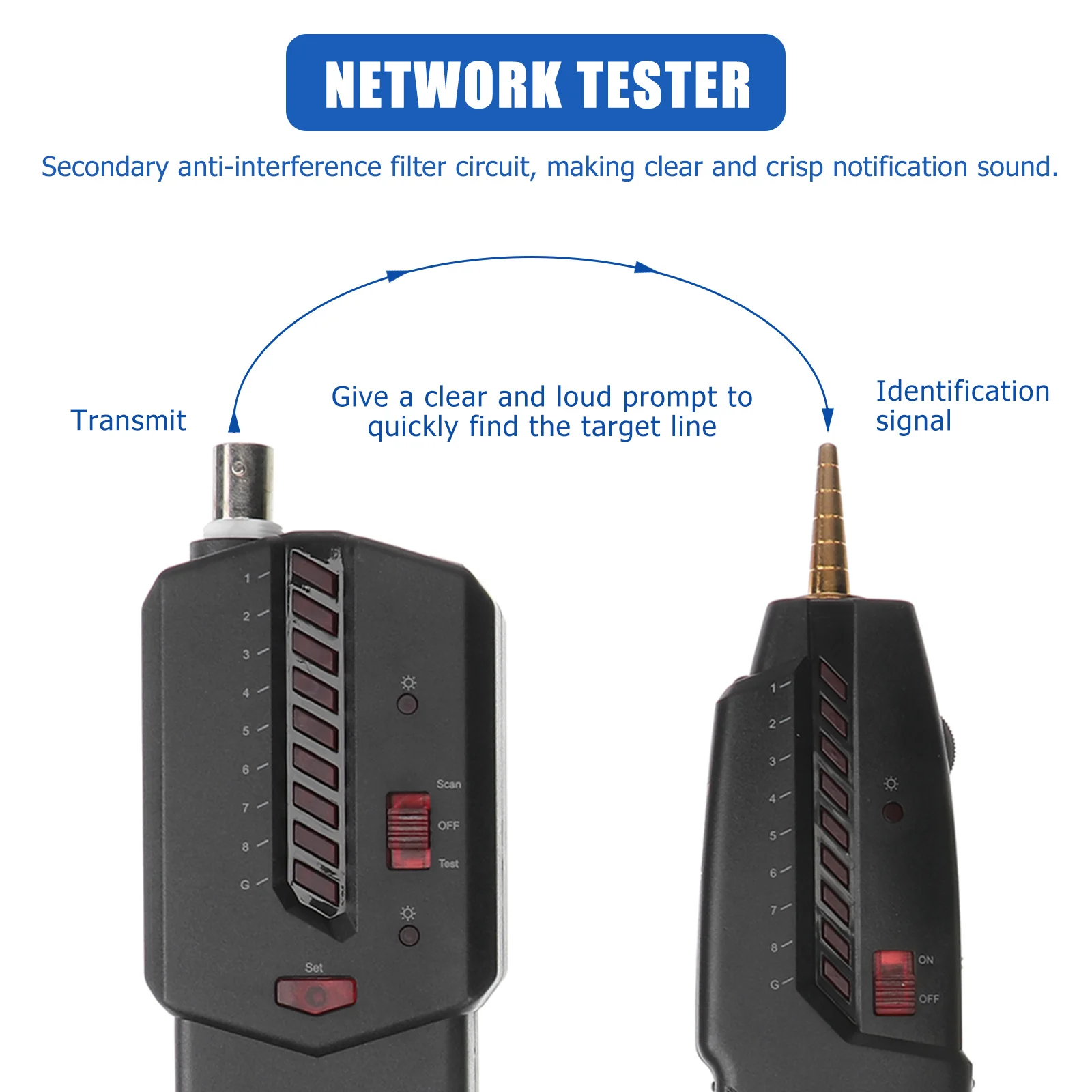 NETWORK TESTER

Secondary anti-interference filter circuit, making clear and crisp notification sound.

Transmit

Give a clear and loud prompt to quickly find the target line

Identification signal

1
2
3
4
5
6
7
8
G

Scan
OFF
Test

Set

1
2
3
4
5
6
7
8
G

ON
OFF