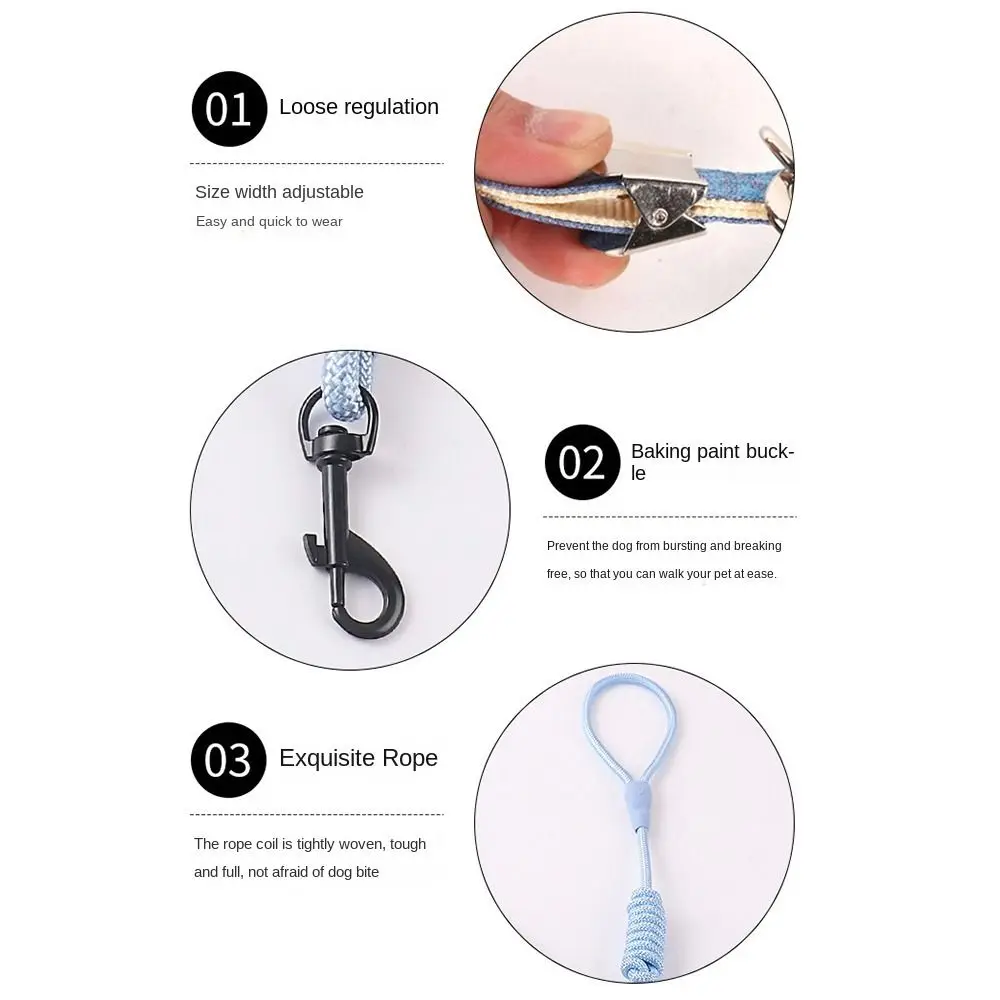 01 Loose regulation

Size width adjustable

Easy and quick to wear

02 Baking paint buckle

Prevent the dog from bursting and breaking free, so that you can walk your pet at ease.

03 Exquisite Rope

The rope coil is tightly woven, tough and full, not afraid of dog bite