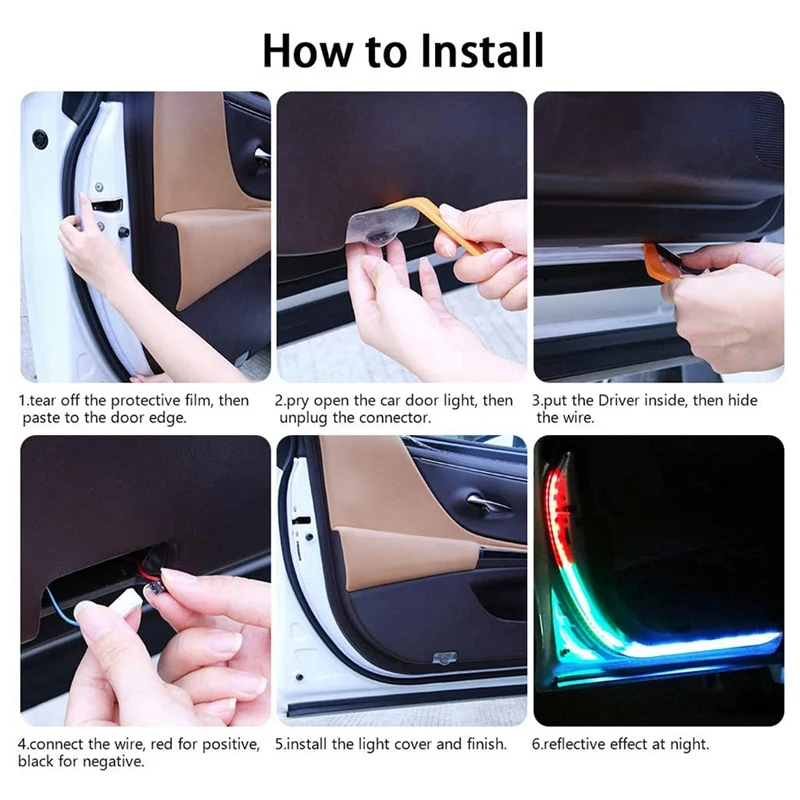 How to Install

1.tear off the protective film, then paste to the door edge.

2.pry open the car door light, then unplug the connector.

3.put the Driver inside, then hide the wire.

4.connect the wire, red for positive, black for negative.

5.install the light cover and finish.

6.reflective effect at night.