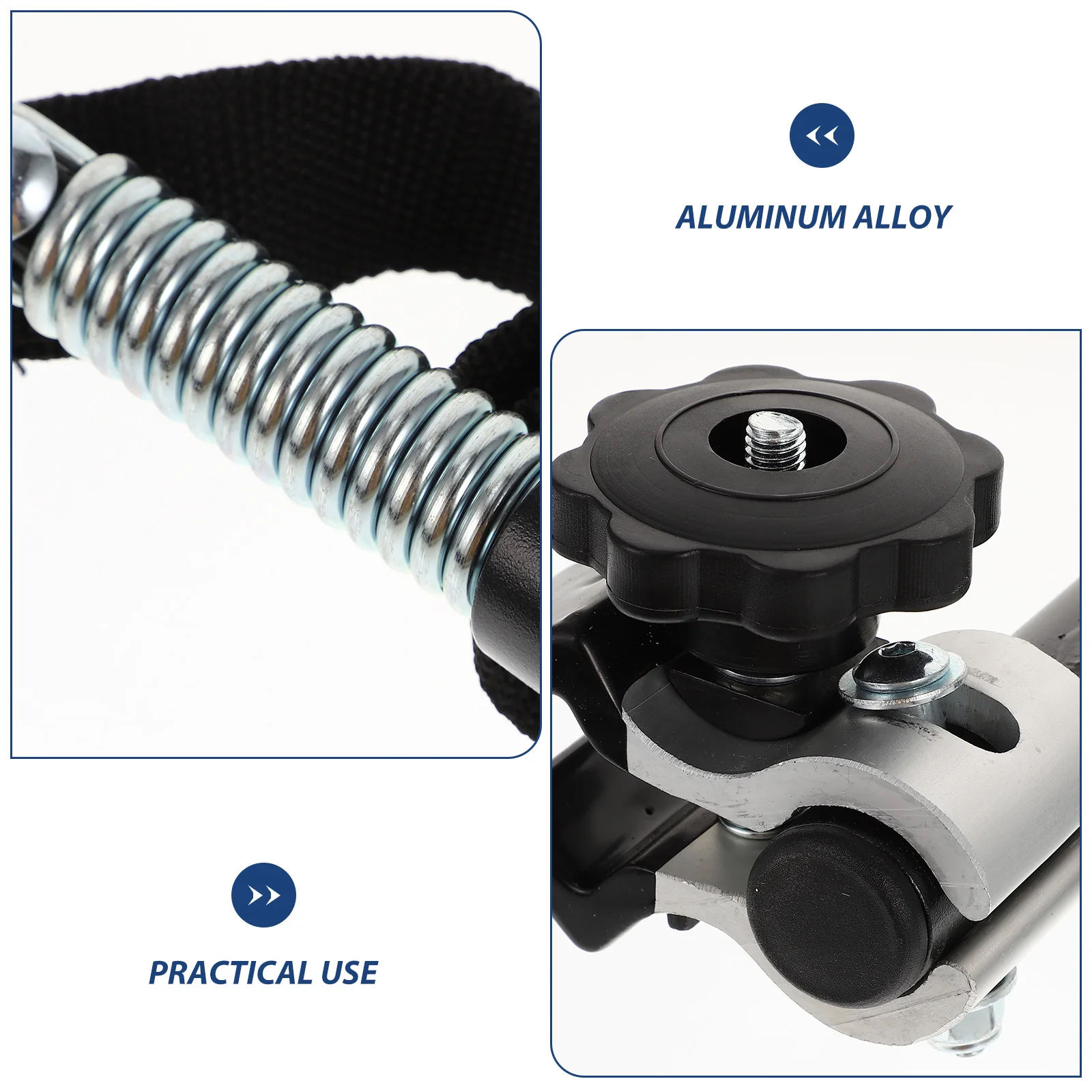 ALUMINUM ALLOY

PRACTICAL USE