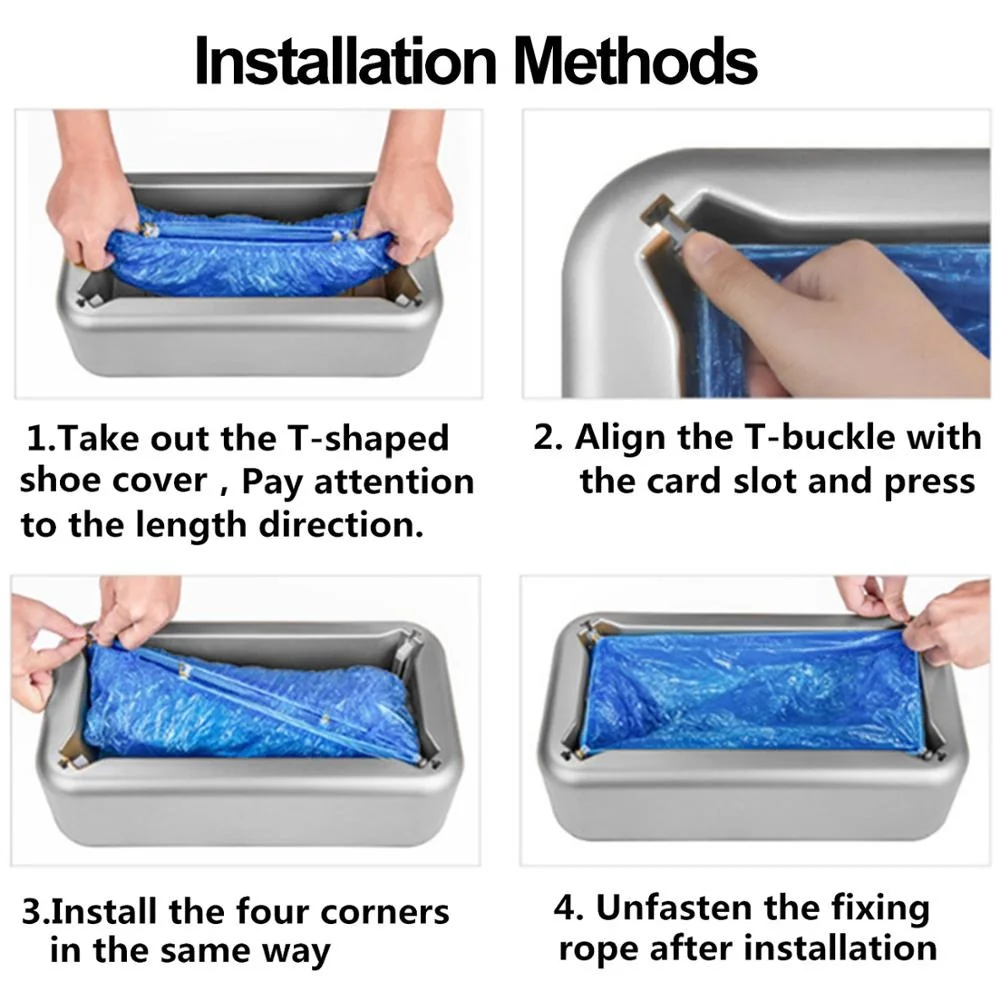 Installation Methods

1.Take out the T-shaped shoe cover , Pay attention to the length direction.

2. Align the T-buckle with the card slot and press

3.Install the four corners in the same way

4. Unfasten the fixing rope after installation