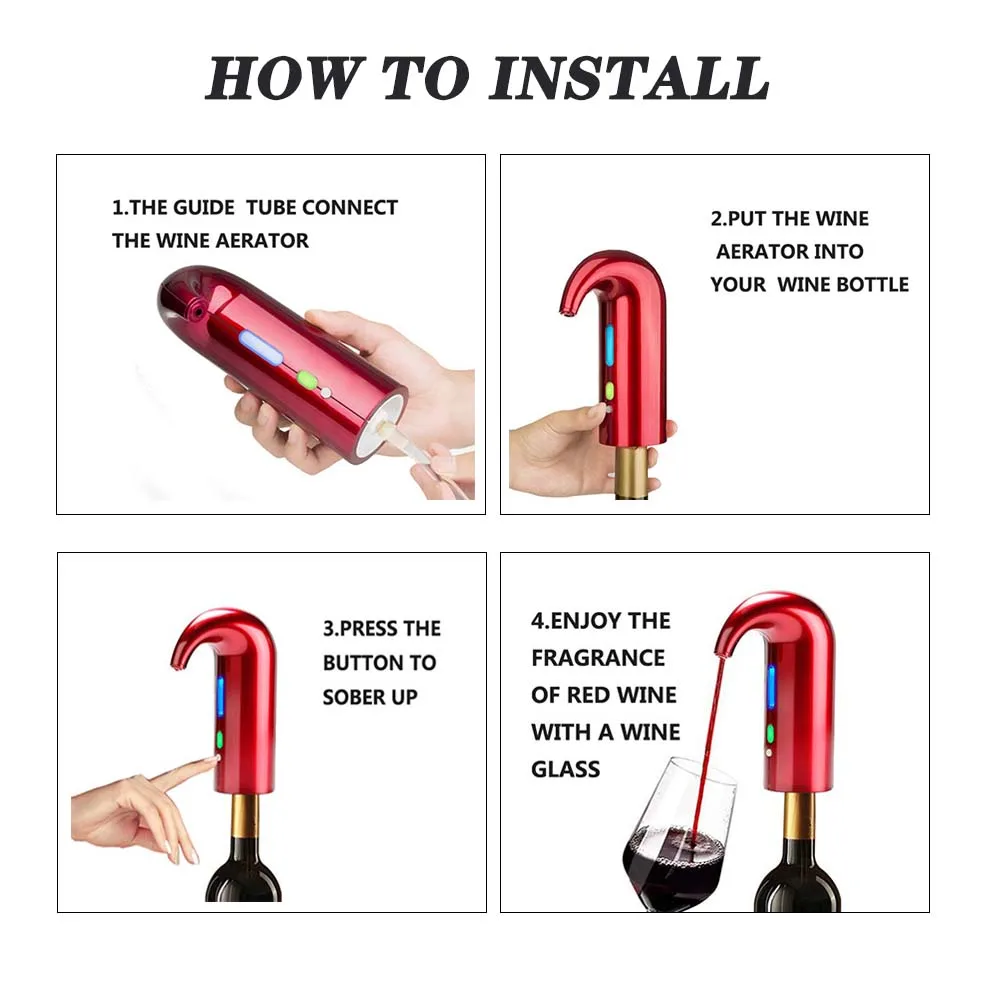 HOW TO INSTALL

1.THE GUIDE TUBE CONNECT THE WINE AERATOR

2.PUT THE WINE AERATOR INTO YOUR WINE BOTTLE

3.PRESS THE BUTTON TO SOBER UP

4.ENJOY THE FRAGRANCE OF RED WINE WITH A WINE GLASS