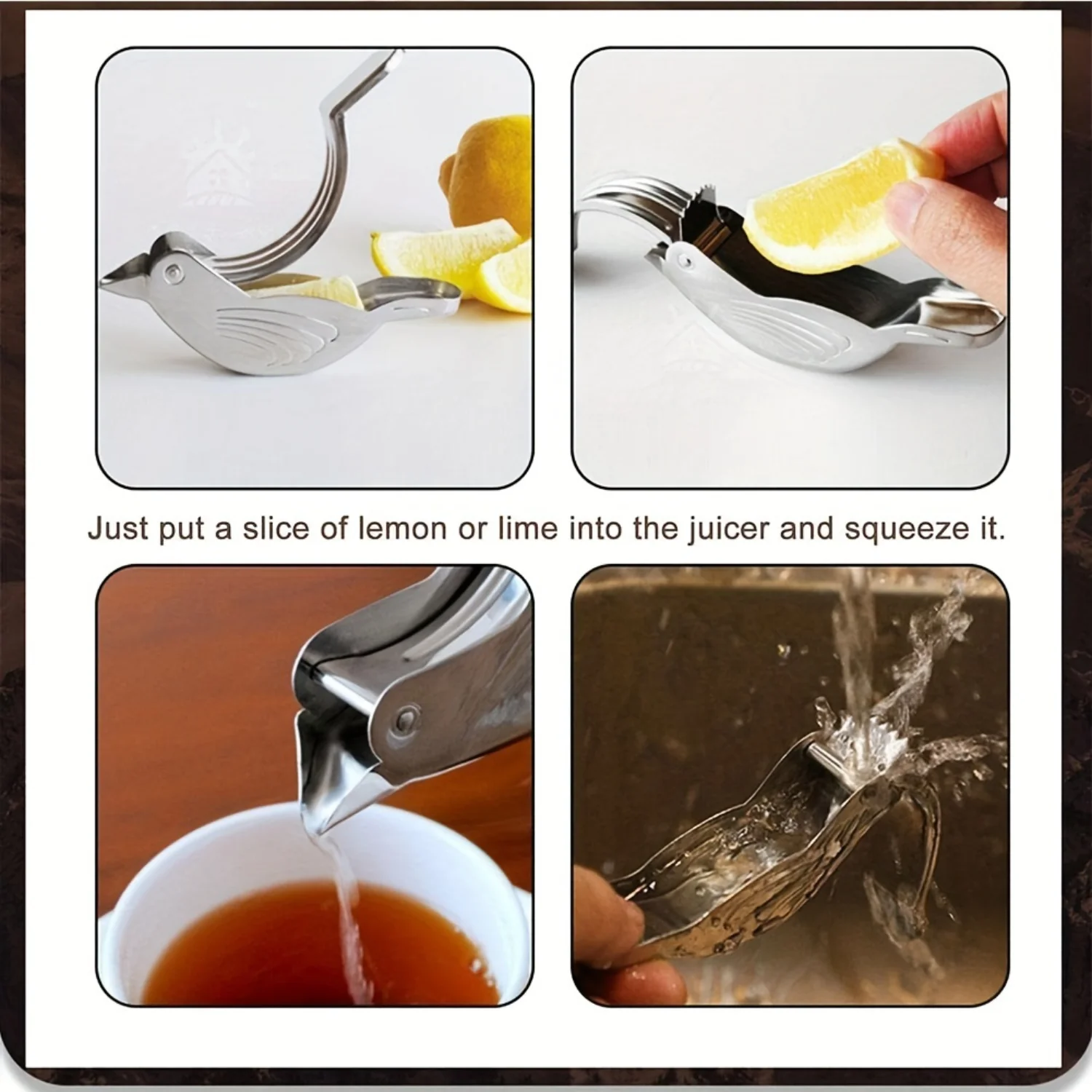 Just put a slice of lemon or lime into the juicer and squeeze it.