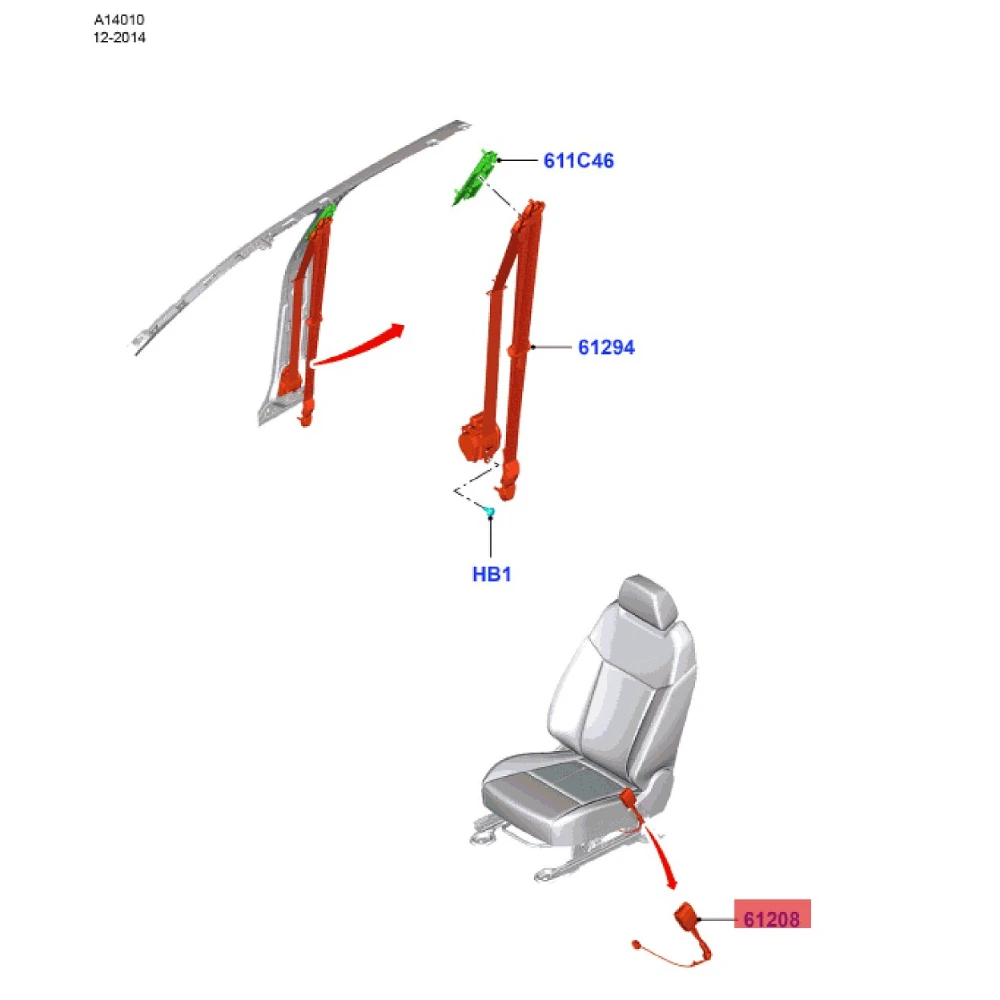 A14010
12-2014

611C46

61294

HB1

61208