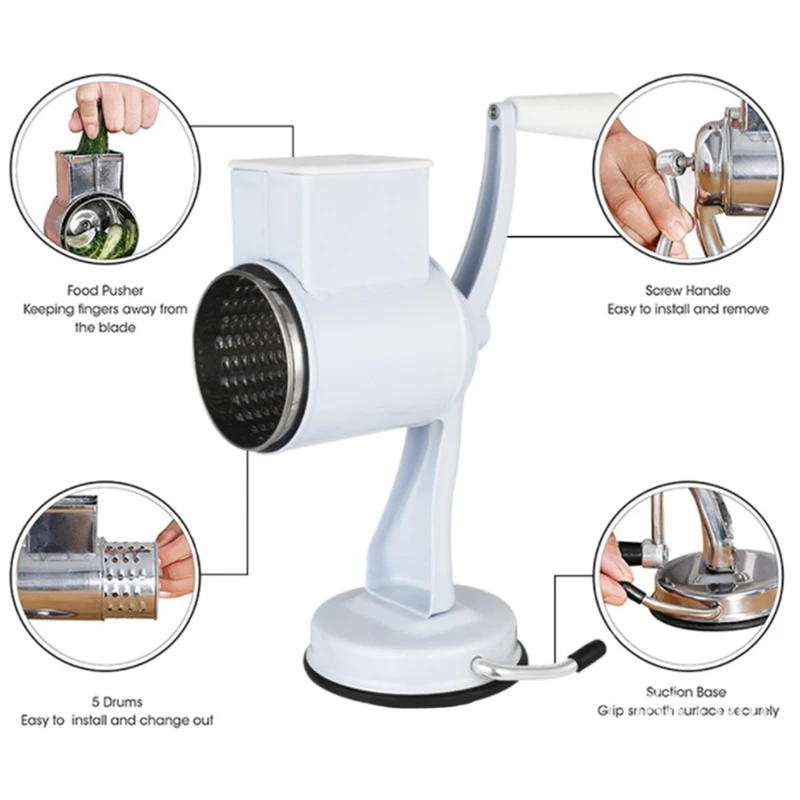 Food Pusher
Keeping fingers away from the blade

Screw Handle
Easy to install and remove

5 Drums
Easy to install and change out

Suction Base
Grip smooth surface securely