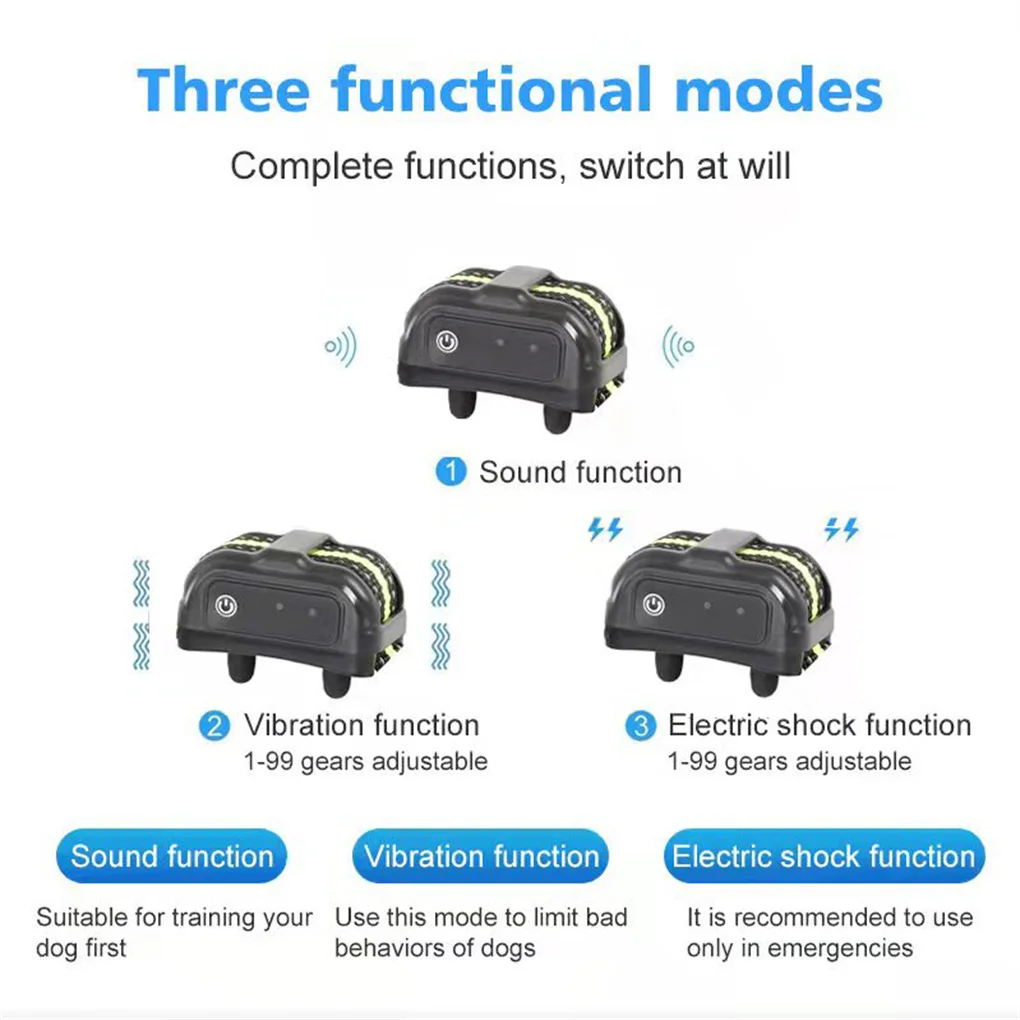 Three functional modes

Complete functions, switch at will

1 Sound function

2 Vibration function
1-99 gears adjustable

3 Electric shock function
1-99 gears adjustable

Sound function

Suitable for training your dog first

Vibration function

Use this mode to limit bad behaviors of dogs

Electric shock function

It is recommended to use only in emergencies