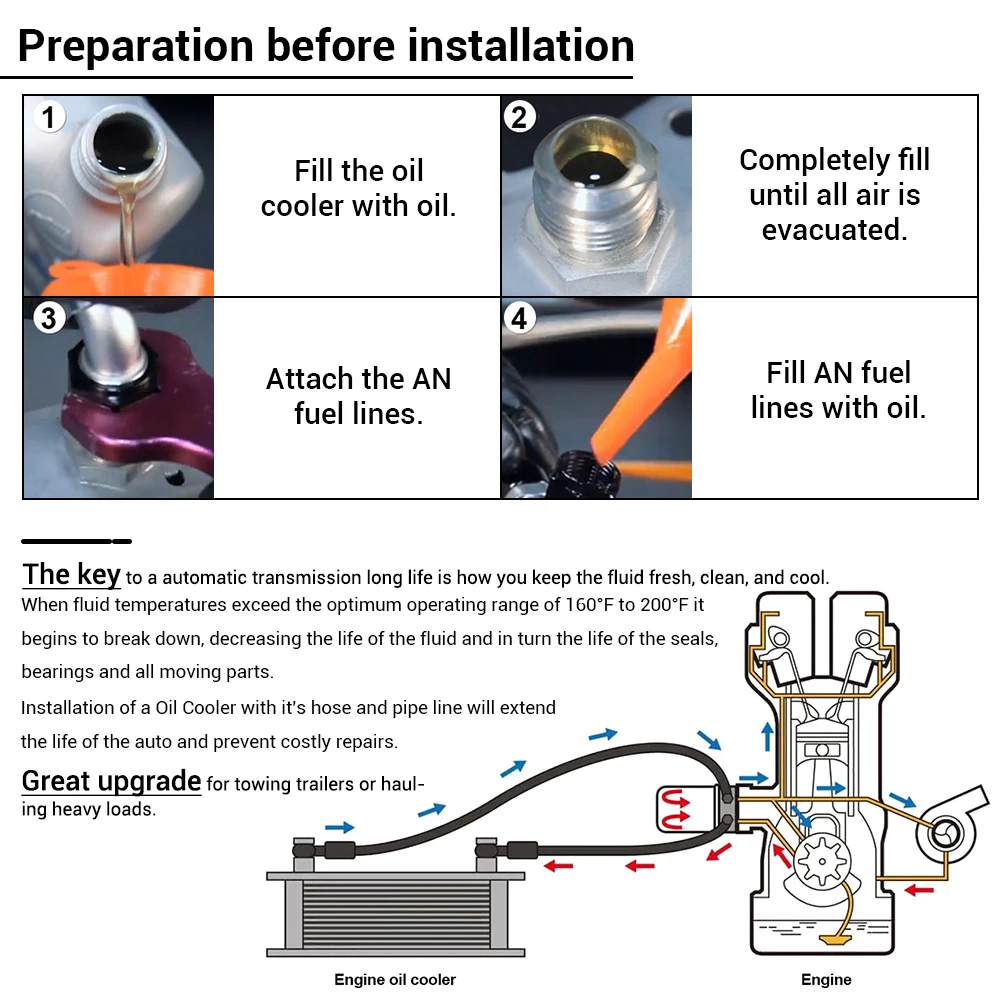 Preparation before installation

1 Fill the oil cooler with oil.

2 Completely fill until all air is evacuated.

3 Attach the AN fuel lines.

4 Fill AN fuel lines with oil.

The key to a automatic transmission long life is how you keep the fluid fresh, clean, and cool. When fluid temperatures exceed the optimum operating range of 160°F to 200°F it begins to break down, decreasing the life of the fluid and in turn the life of the seals, bearings and all moving parts.

Installation of a Oil Cooler with it's hose and pipe line will extend the life of the auto and prevent costly repairs.

Great upgrade for towing trailers or hauling heavy loads.

Engine oil cooler

Engine