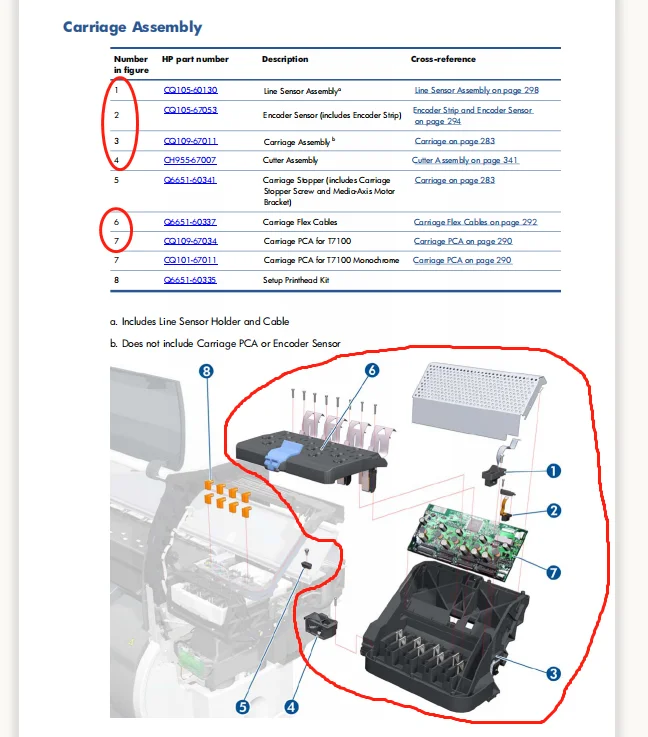 Carriage Assembly

| Number in figure | HP part number | Description | Cross-reference |
|---|---|---|---|
| 1 | CQ105-60130 | Line Sensor Assembly$^a$ | Line Sensor Assembly on page 298 |
| 2 | CQ105-67053 | Encoder Sensor (includes Encoder Strip) | Encoder Strip and Encoder Sensor on page 294 |
| 3 | CQ109-67011 | Carriage Assembly$^b$ | Carriage on page 283 |
| 4 | CH955-67007 | Cutter Assembly | Cutter Assembly on page 341 |
| 5 | Q6651-60341 | Carriage Stopper (includes Carriage Stopper Screw and Media-Axis Motor Bracket) | Carriage on page 283 |
| 6 | Q6651-60337 | Carriage Flex Cables | Carriage Flex Cables on page 292 |
| 7 | CQ109-67034 | Carriage PCA for T7100 | Carriage PCA on page 290 |
| 7 | CQ101-67011 | Carriage PCA for T7100 Monochrome | Carriage PCA on page 290 |
| 8 | Q6651-60335 | Setup Printhead Kit | |

a. Includes Line Sensor Holder and Cable

b. Does not include Carriage PCA or Encoder Sensor

8
6
1
2
7
3
5
4