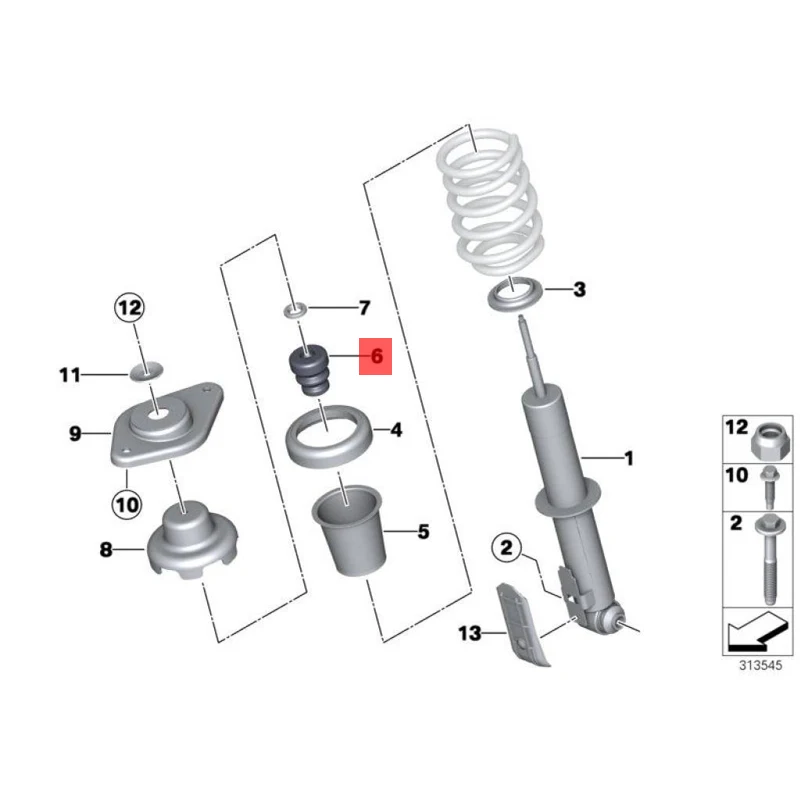 12
11
9
10
8
7
6
4
5
3
1
2
13
12
10
2
313545