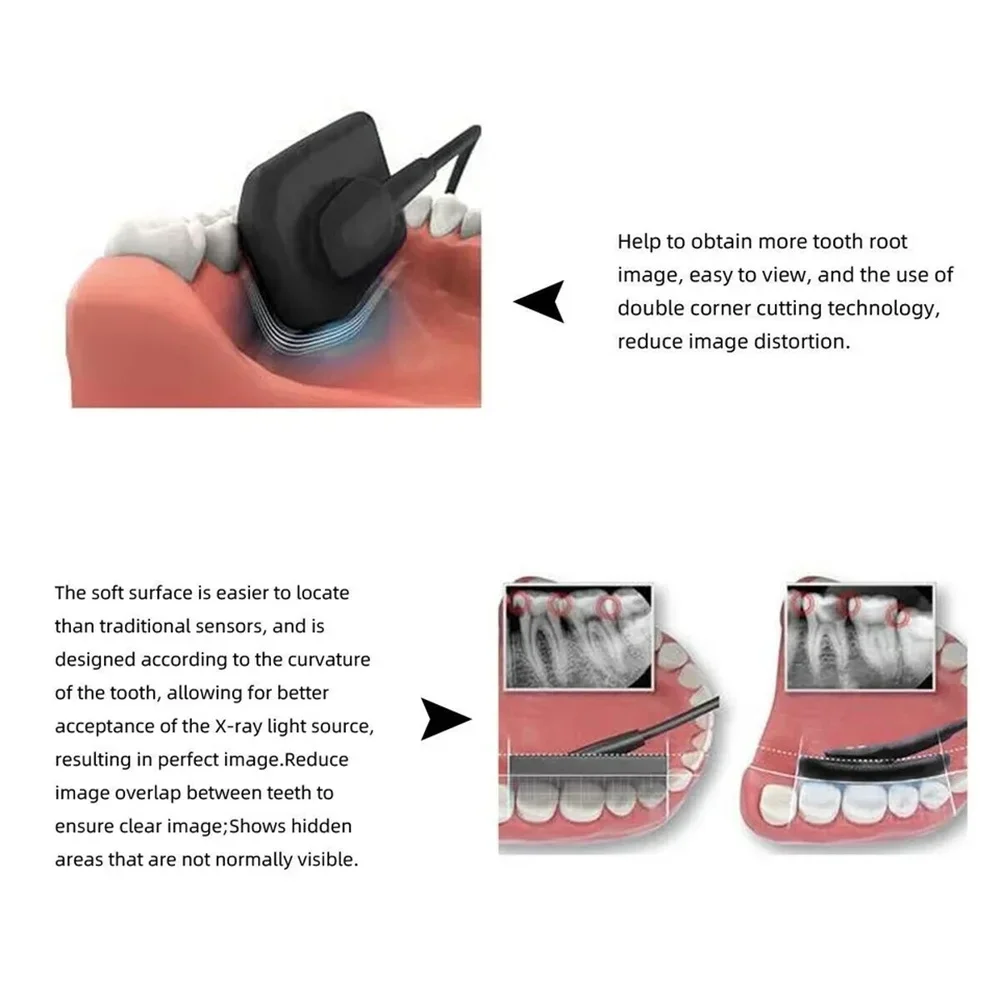 Help to obtain more tooth root image, easy to view, and the use of double corner cutting technology, reduce image distortion.

The soft surface is easier to locate than traditional sensors, and is designed according to the curvature of the tooth, allowing for better acceptance of the X-ray light source, resulting in perfect image.Reduce image overlap between teeth to ensure clear image;Shows hidden areas that are not normally visible.