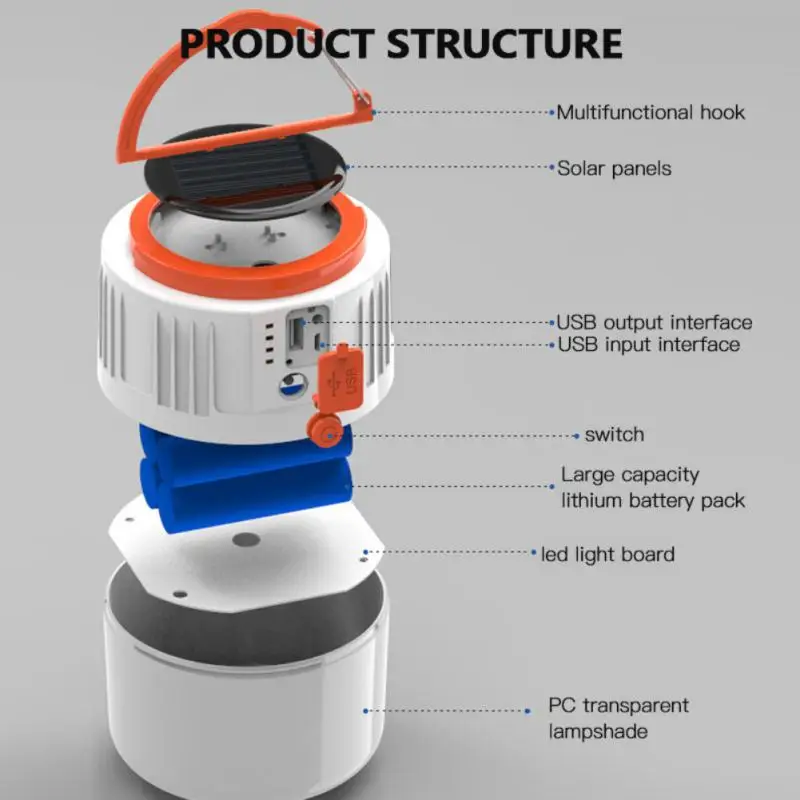 PRODUCT STRUCTURE

Multifunctional hook

Solar panels

USB output interface
USB input interface

USB

switch

Large capacity lithium battery pack

led light board

PC transparent lampshade