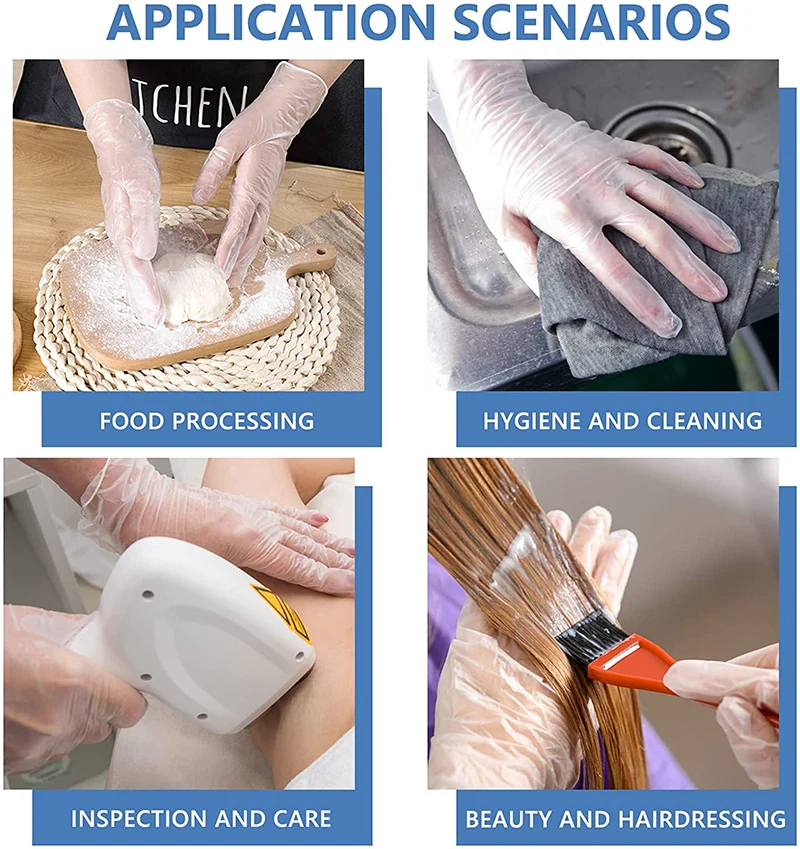 APPLICATION SCENARIOS

TCHEN

FOOD PROCESSING

HYGIENE AND CLEANING

INSPECTION AND CARE

BEAUTY AND HAIRDRESSING