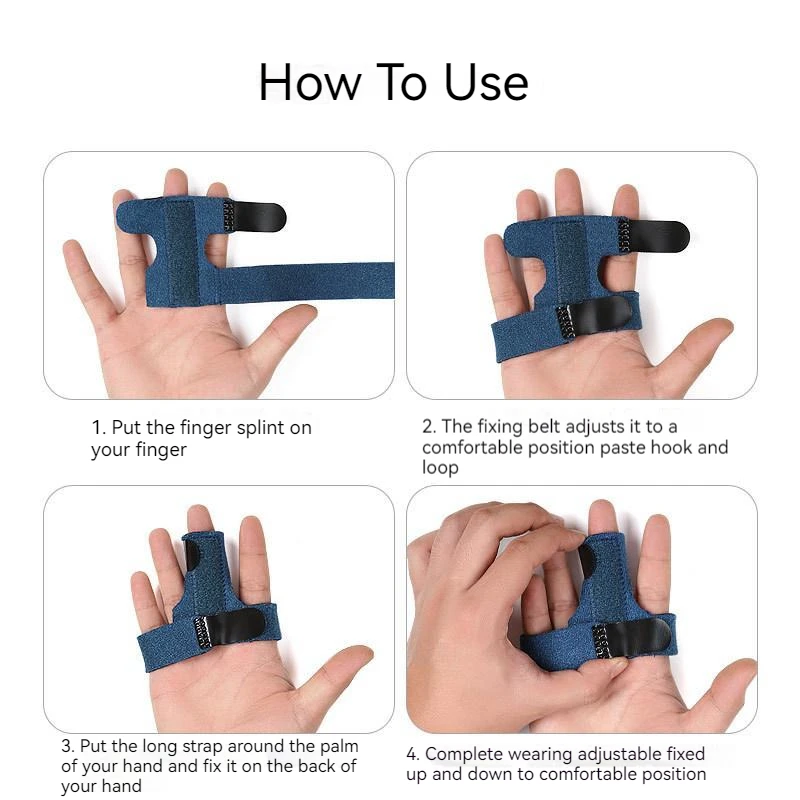 How To Use

1. Put the finger splint on your finger

2. The fixing belt adjusts it to a comfortable position paste hook and loop

3. Put the long strap around the palm of your hand and fix it on the back of your hand

4. Complete wearing adjustable fixed up and down to comfortable position