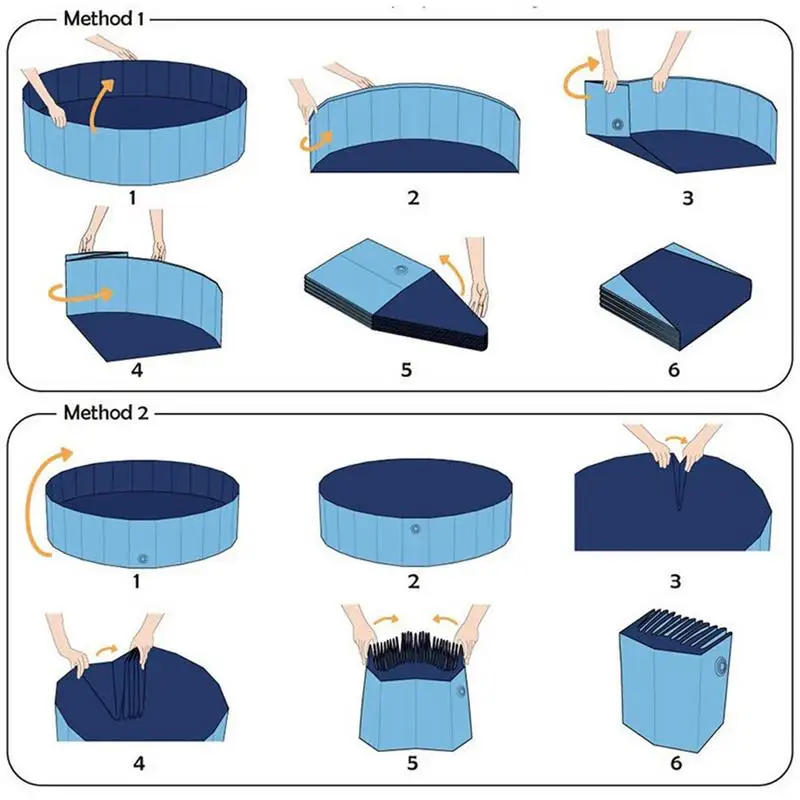 Method 1

1

2

3

4

5

6

Method 2

1

2

3

4

5

6