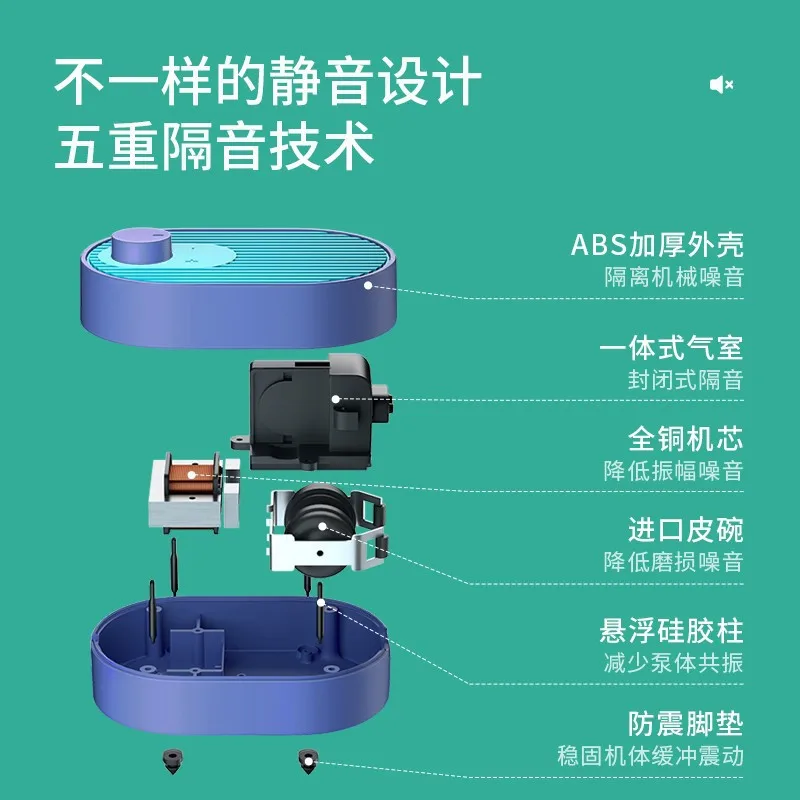 不一样的静音设计
五重隔音技术

ABS加厚外壳
隔离机械噪音

一体式气室
封闭式隔音

全铜机芯
降低振幅噪音

进口皮碗
降低磨损噪音

悬浮硅胶柱
减少泵体共振

防震脚垫
稳固机体缓冲震动