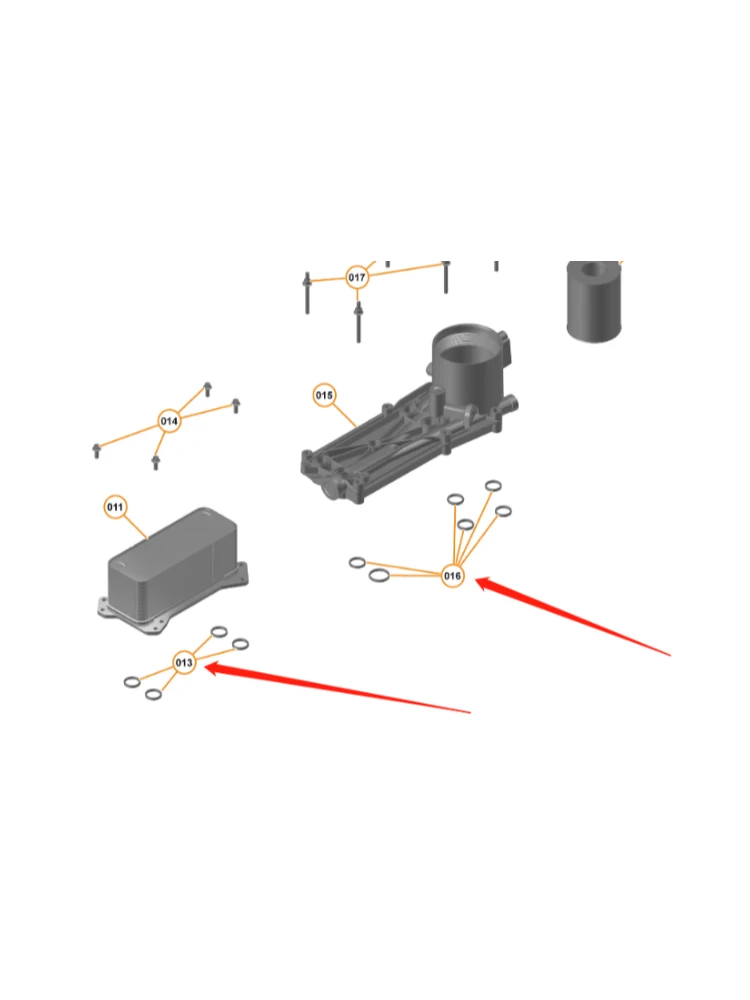 017

015

014

011

016

013