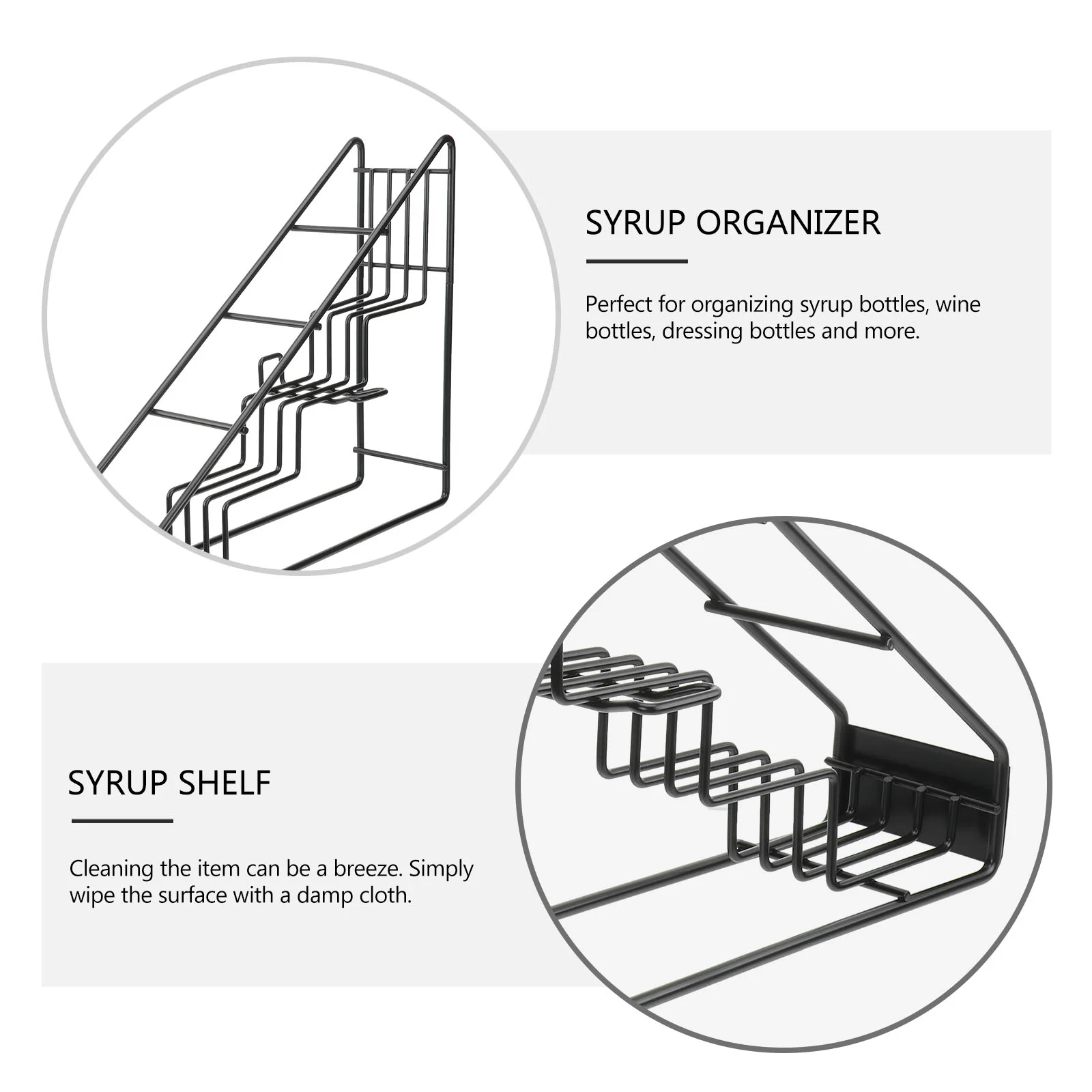 SYRUP ORGANIZER

Perfect for organizing syrup bottles, wine bottles, dressing bottles and more.

SYRUP SHELF

Cleaning the item can be a breeze. Simply wipe the surface with a damp cloth.