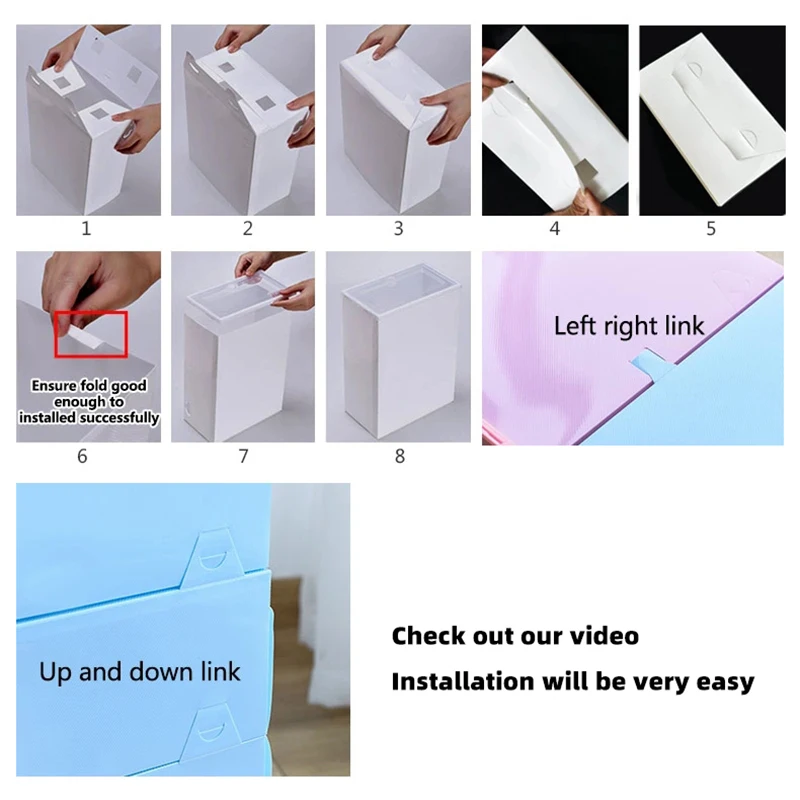 1 2 3 4 5

Ensure fold good enough to installed successfully

6 7 8

Left right link

Up and down link

Check out our video

Installation will be very easy