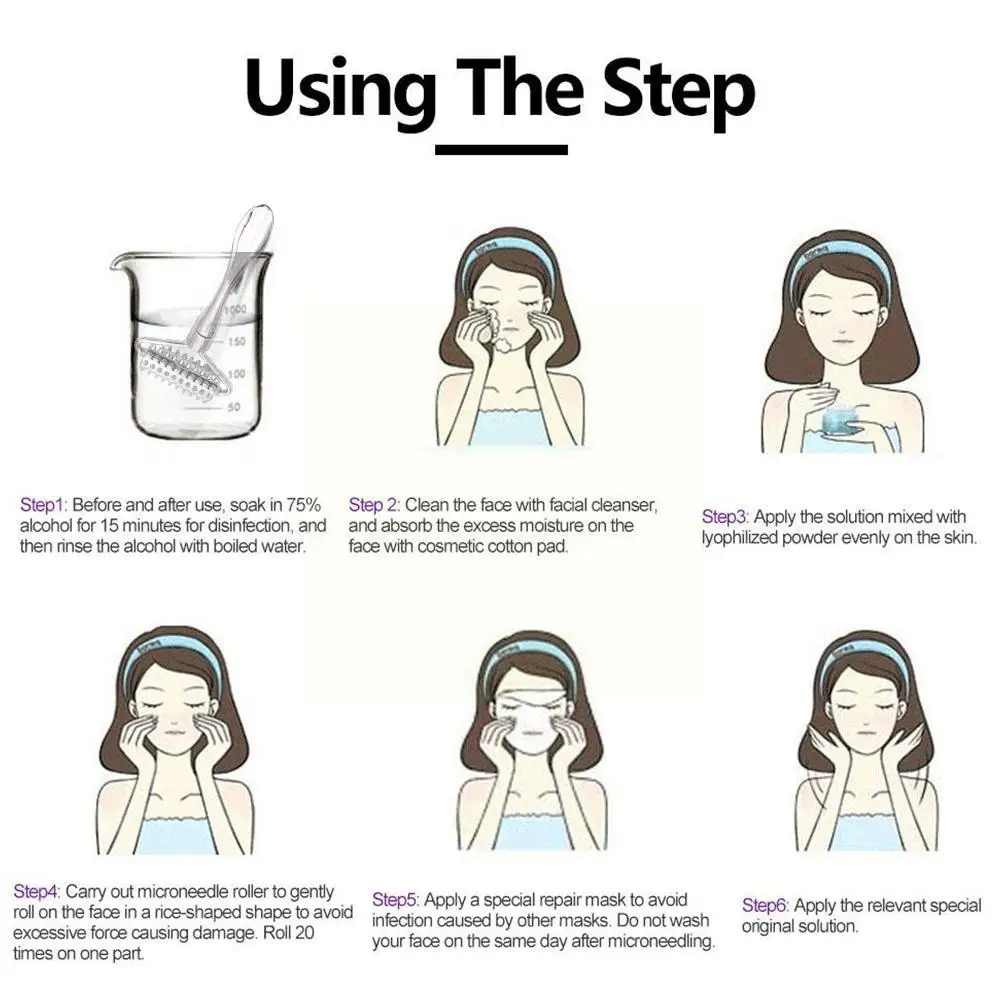 Using The Step

1000
150
100
50

Step1: Before and after use, soak in 75% alcohol for 15 minutes for disinfection, and then rinse the alcohol with boiled water.

Step 2: Clean the face with facial cleanser, and absorb the excess moisture on the face with cosmetic cotton pad.

Step3: Apply the solution mixed with lyophilized powder evenly on the skin.

Step4: Carry out microneedle roller to gently roll on the face in a rice-shaped shape to avoid excessive force causing damage. Roll 20 times on one part.

Step5: Apply a special repair mask to avoid infection caused by other masks. Do not wash your face on the same day after microneedling.

Step6: Apply the relevant special original solution.