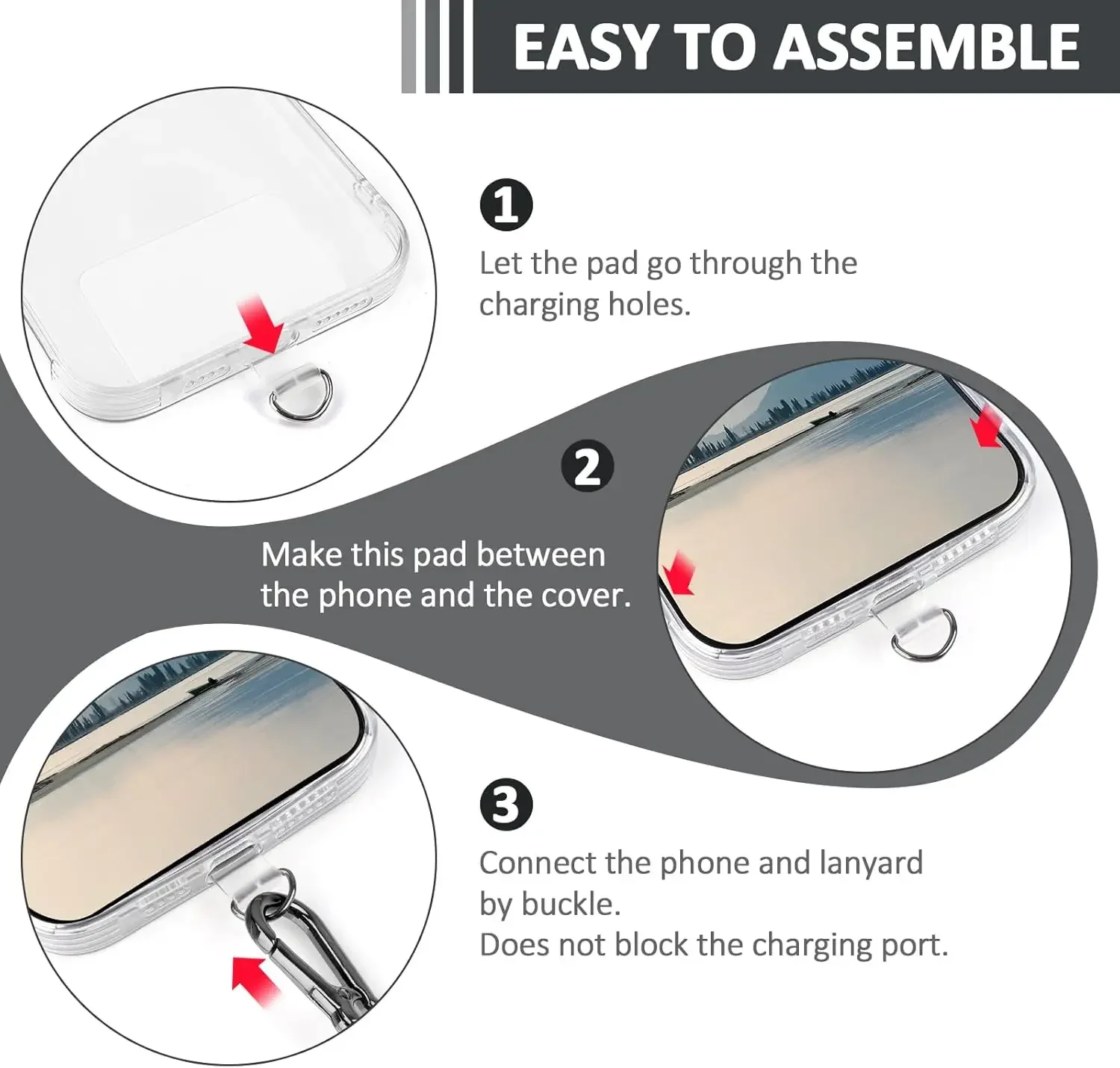 EASY TO ASSEMBLE

1

Let the pad go through the charging holes.

2

Make this pad between the phone and the cover.

3

Connect the phone and lanyard by buckle.
Does not block the charging port.