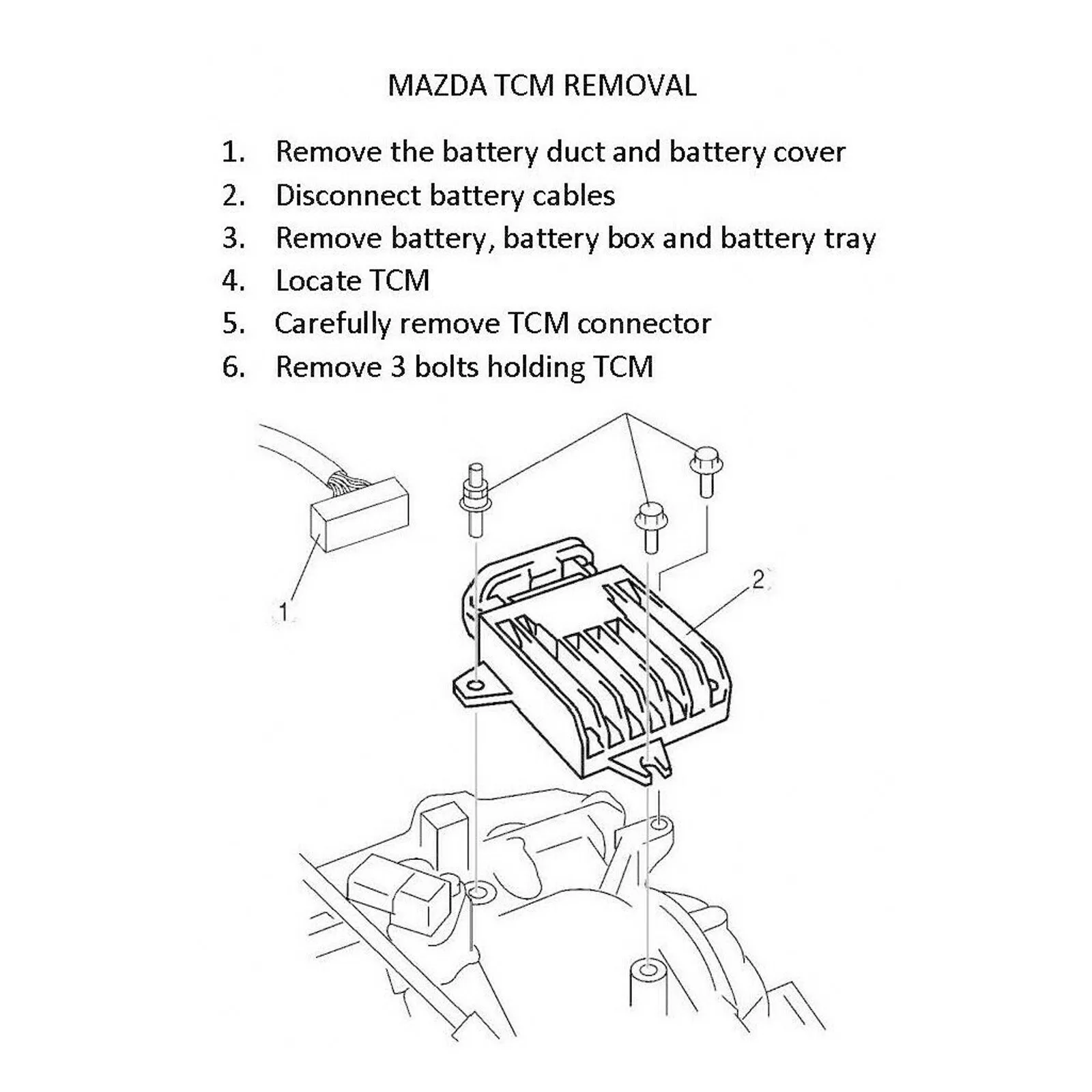 MAZDA TCM REMOVAL

1. Remove the battery duct and battery cover
2. Disconnect battery cables
3. Remove battery, battery box and battery tray
4. Locate TCM
5. Carefully remove TCM connector
6. Remove 3 bolts holding TCM

1

2