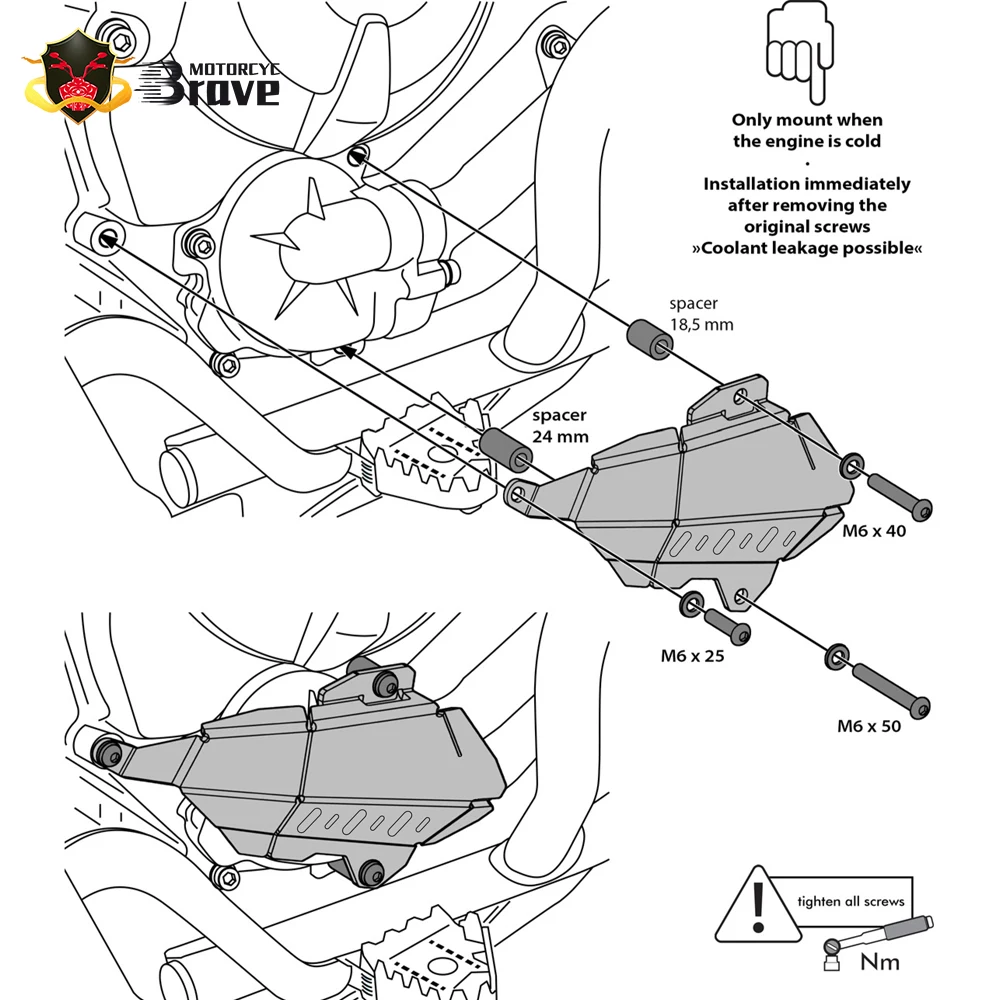 MOTORCYC
Brave

Only mount when the engine is cold
.
Installation immediately after removing the original screws
»Coolant leakage possible«

spacer
18,5 mm

spacer
24 mm

M6 x 40

M6 x 25

M6 x 50

tighten all screws

Nm