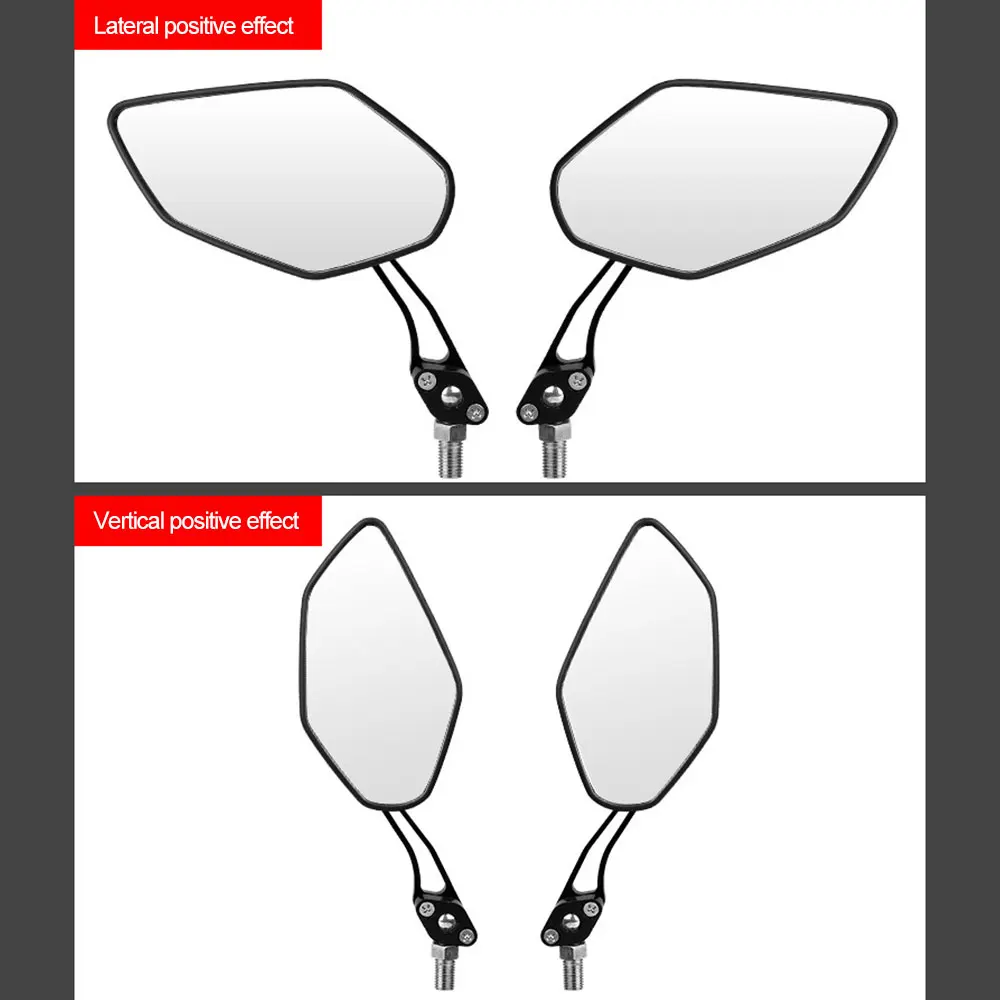 Lateral positive effect

Vertical positive effect