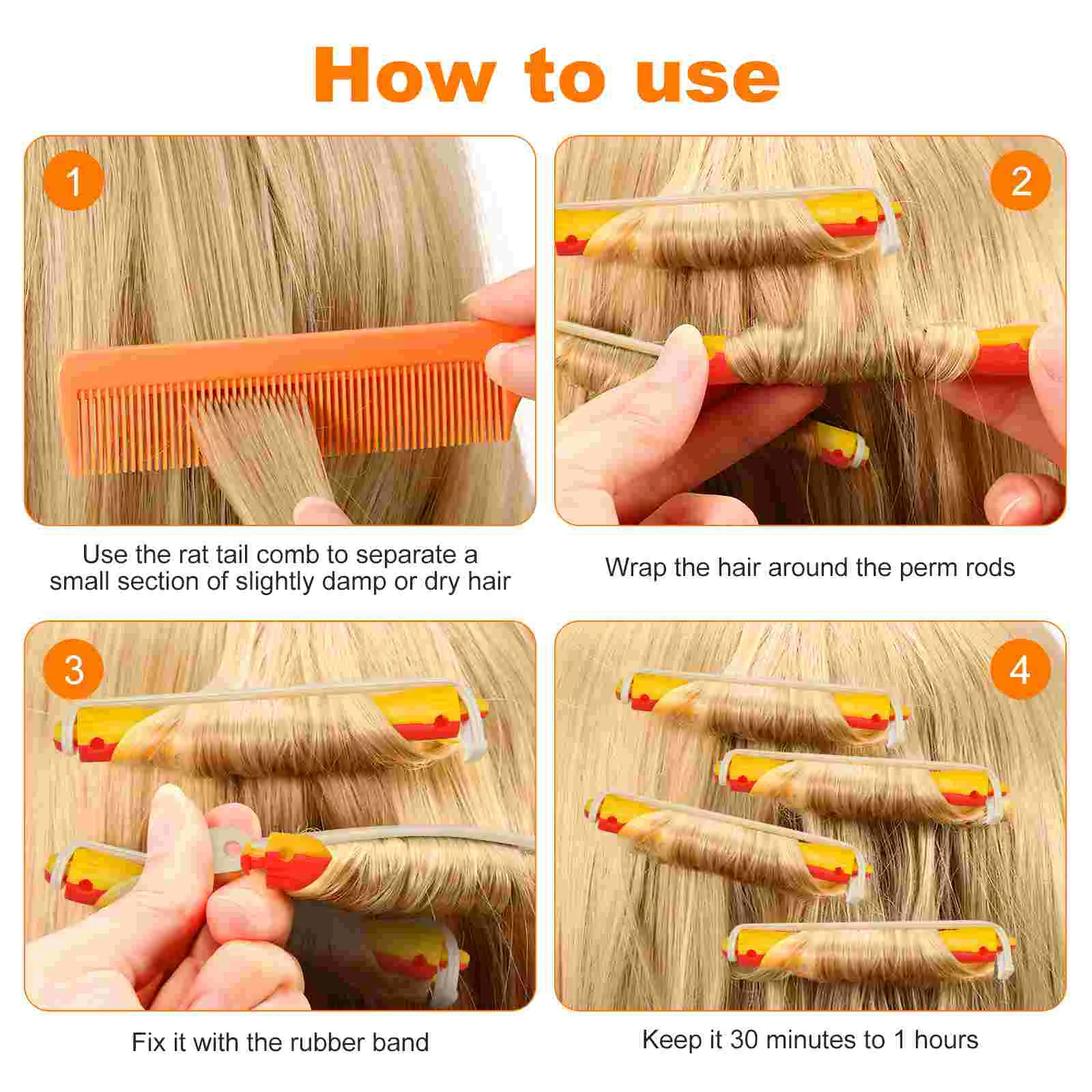 How to use

1

Use the rat tail comb to separate a small section of slightly damp or dry hair

2

Wrap the hair around the perm rods

3

Fix it with the rubber band

4

Keep it 30 minutes to 1 hours