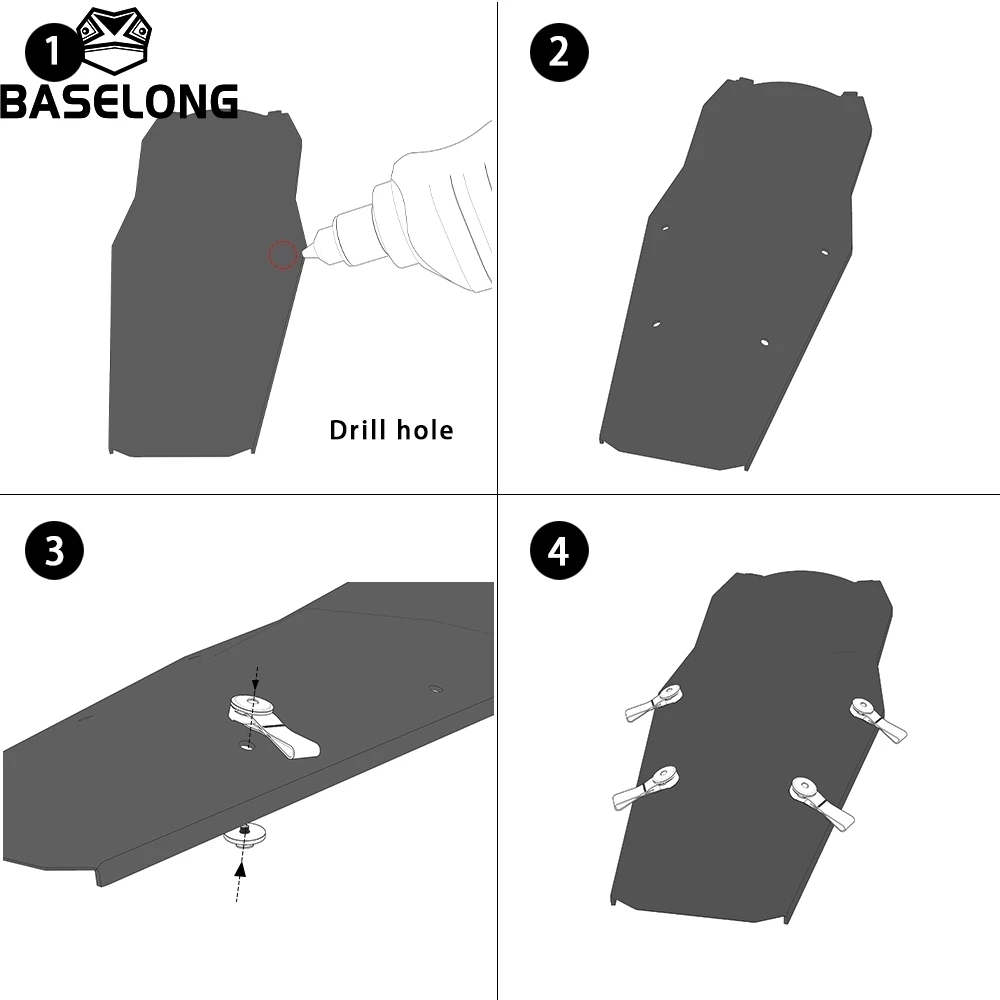 1
BASELONG
Drill hole

2

3

4