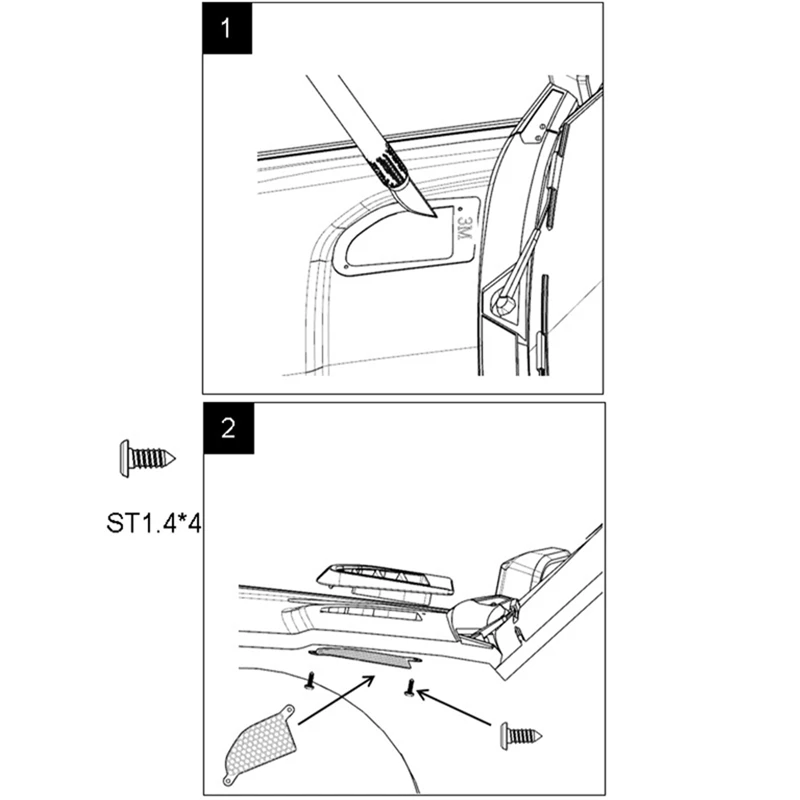 1

3M

2

ST1.4*4