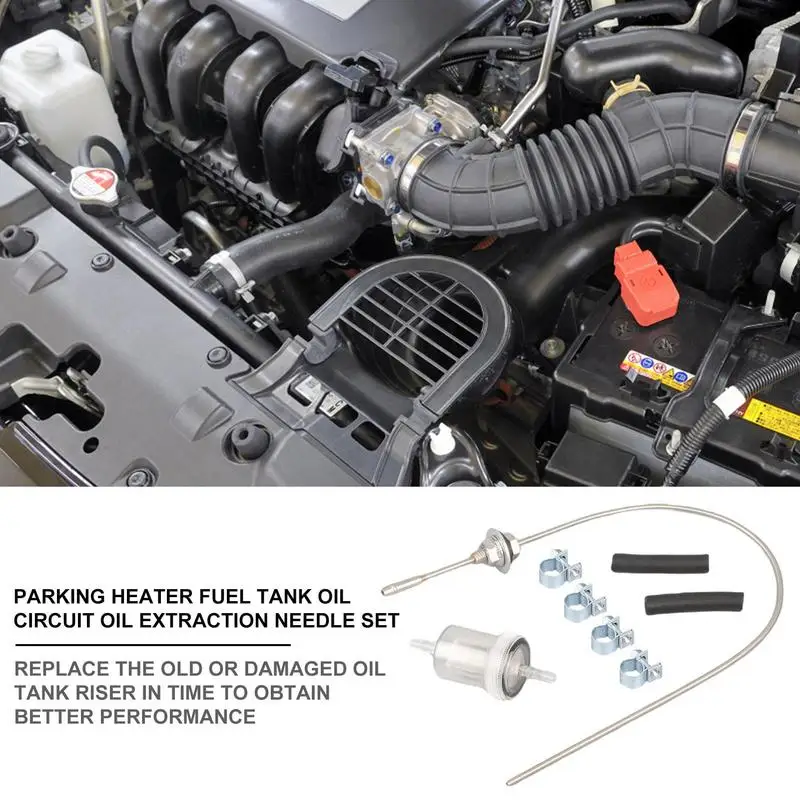 PARKING HEATER FUEL TANK OIL CIRCUIT OIL EXTRACTION NEEDLE SET

REPLACE THE OLD OR DAMAGED OIL TANK RISER IN TIME TO OBTAIN BETTER PERFORMANCE