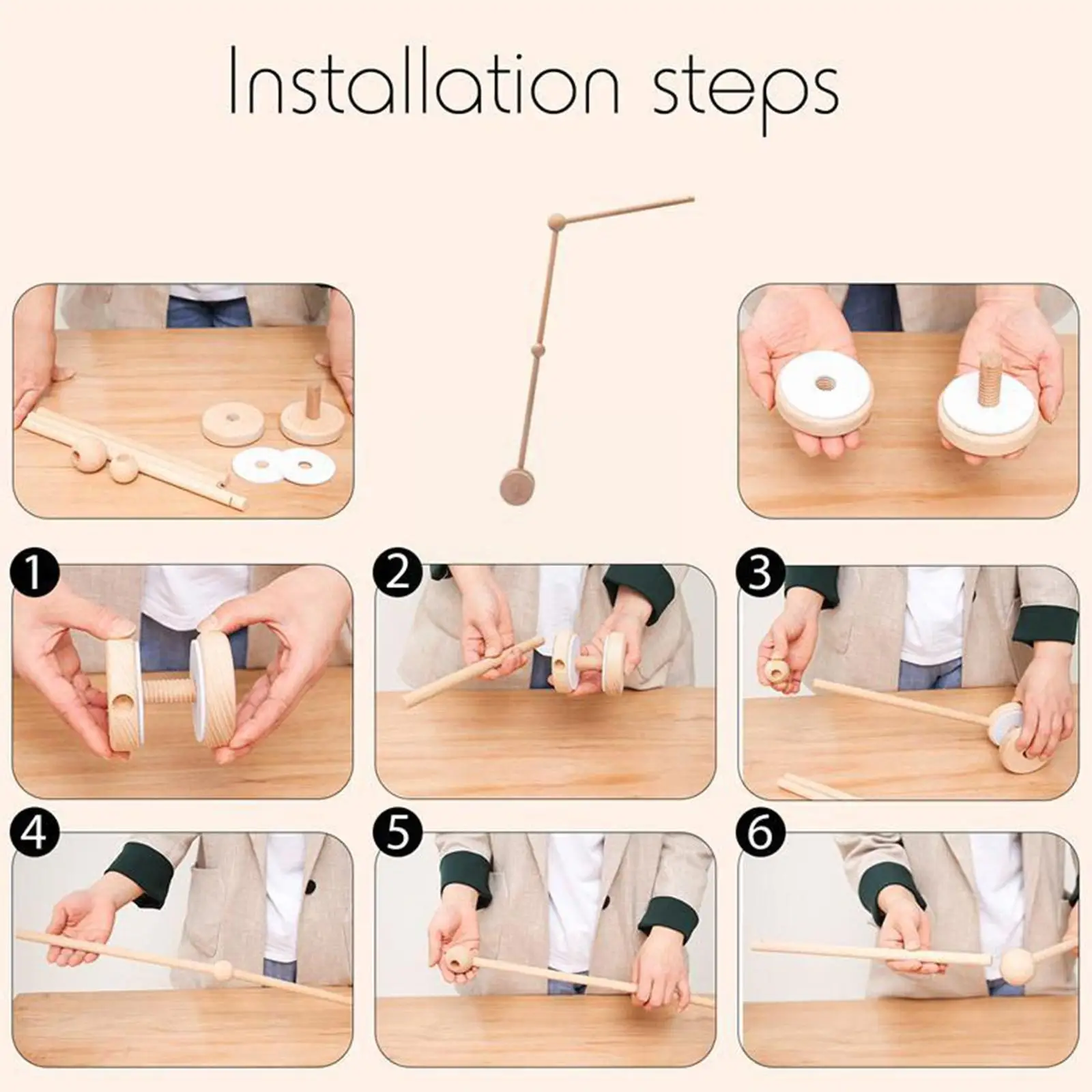 Installation steps

1

2

3

4

5

6