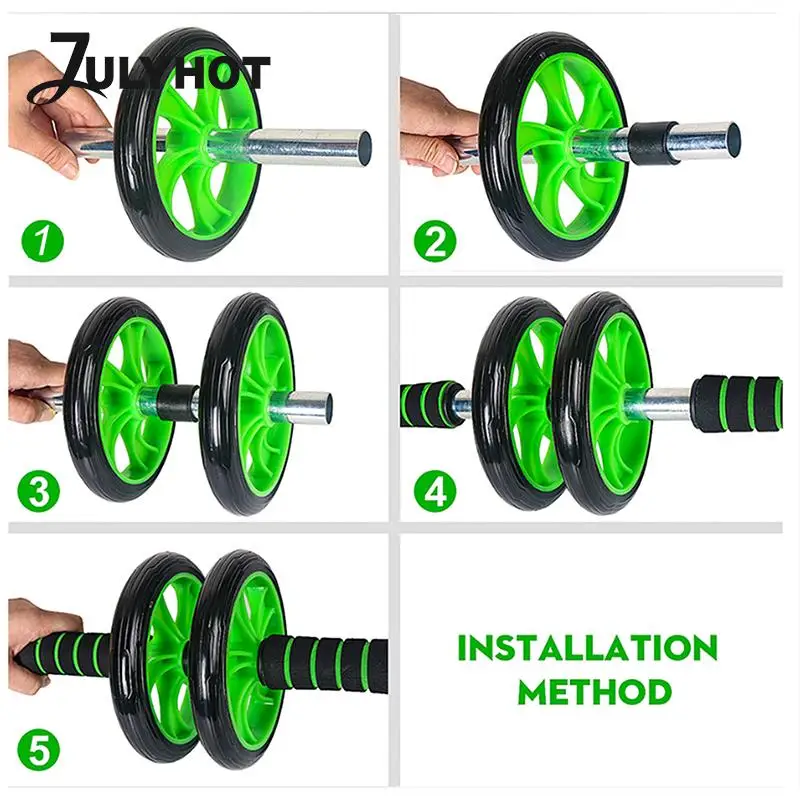 JULYHOT

1

2

3

4

5

INSTALLATION METHOD