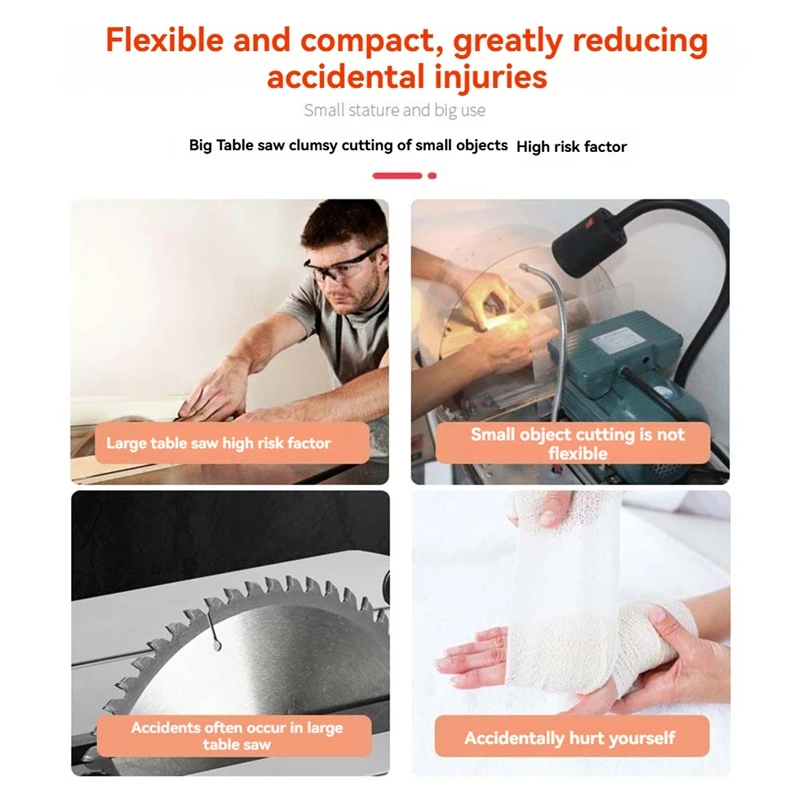 Flexible and compact, greatly reducing accidental injuries

Small stature and big use

Big Table saw clumsy cutting of small objects High risk factor

Large table saw high risk factor

Small object cutting is not flexible

Accidents often occur in large table saw

Accidentally hurt yourself