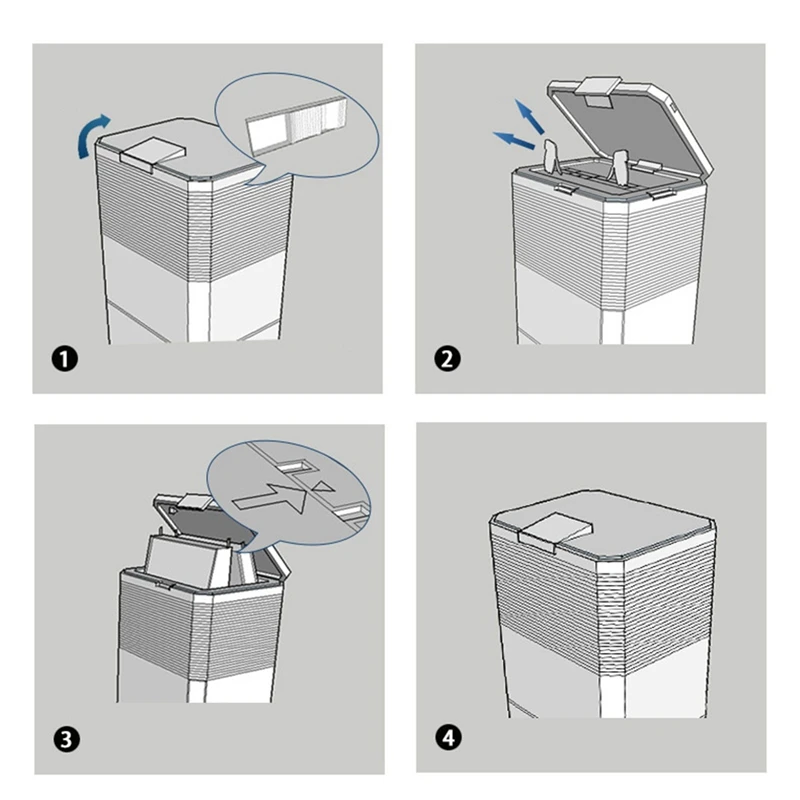 1

2

3

4